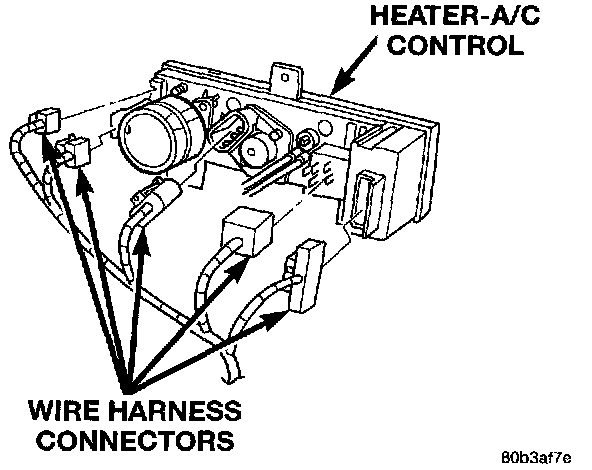 HEATER-A/C CONTROL

WIRE HARNESS CONNECTORS

80b3af7e