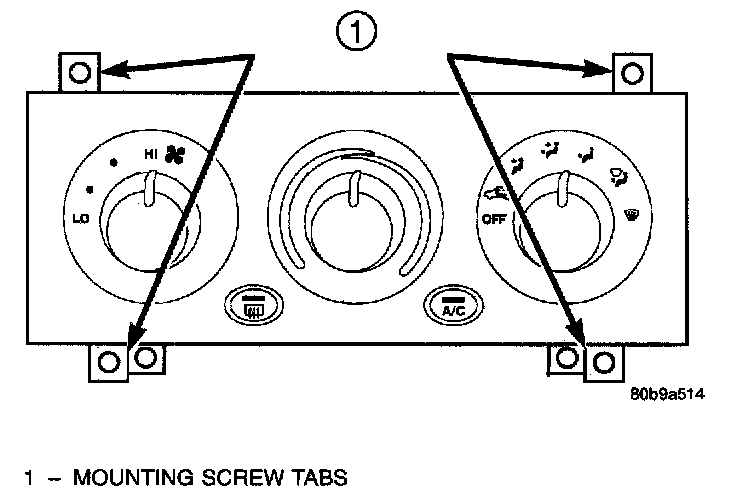 1

HI

LO

OFF

A/C

80b9a514

1 – MOUNTING SCREW TABS