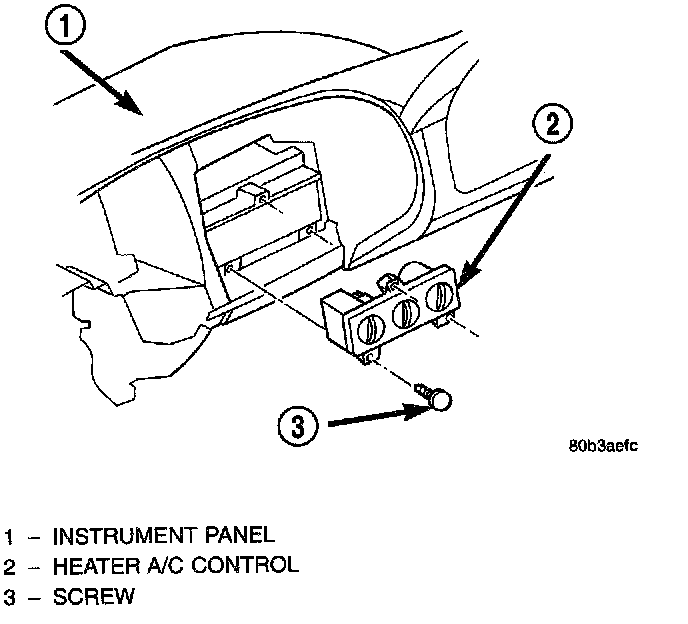 1

2

3

80b3aefc

1 – INSTRUMENT PANEL
2 – HEATER A/C CONTROL
3 – SCREW