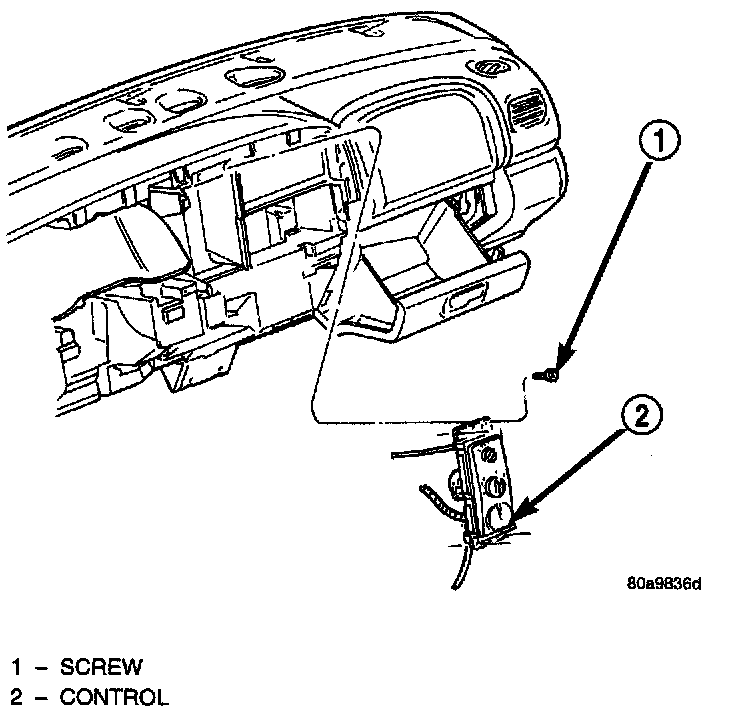 1

2

80a9836d

1 – SCREW
2 – CONTROL