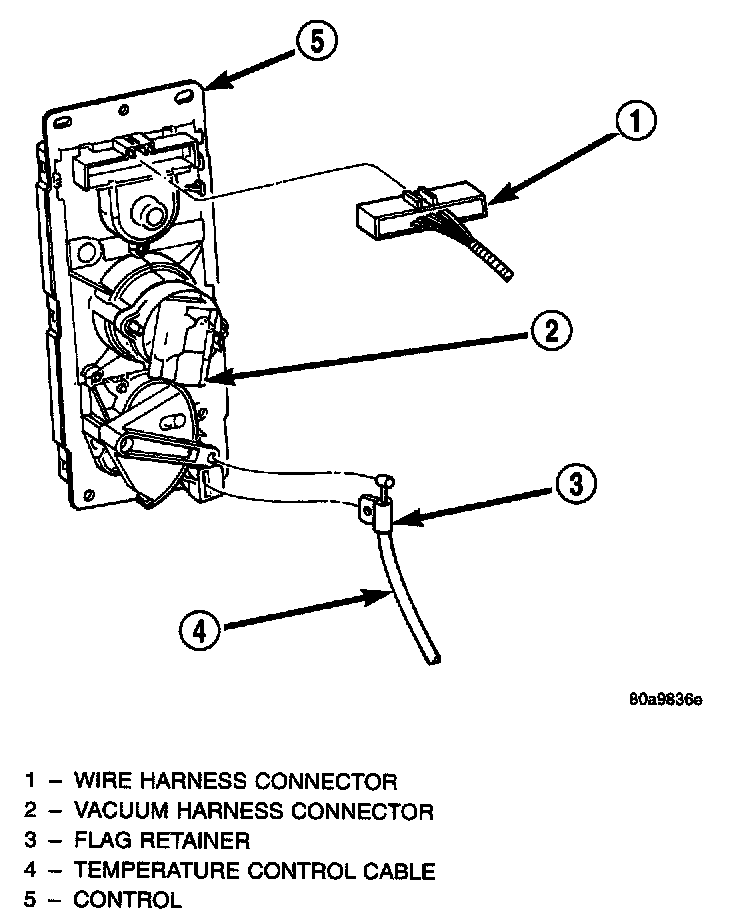 5

1

2

3

4

80a9836e

1 – WIRE HARNESS CONNECTOR
2 – VACUUM HARNESS CONNECTOR
3 – FLAG RETAINER
4 – TEMPERATURE CONTROL CABLE
5 – CONTROL