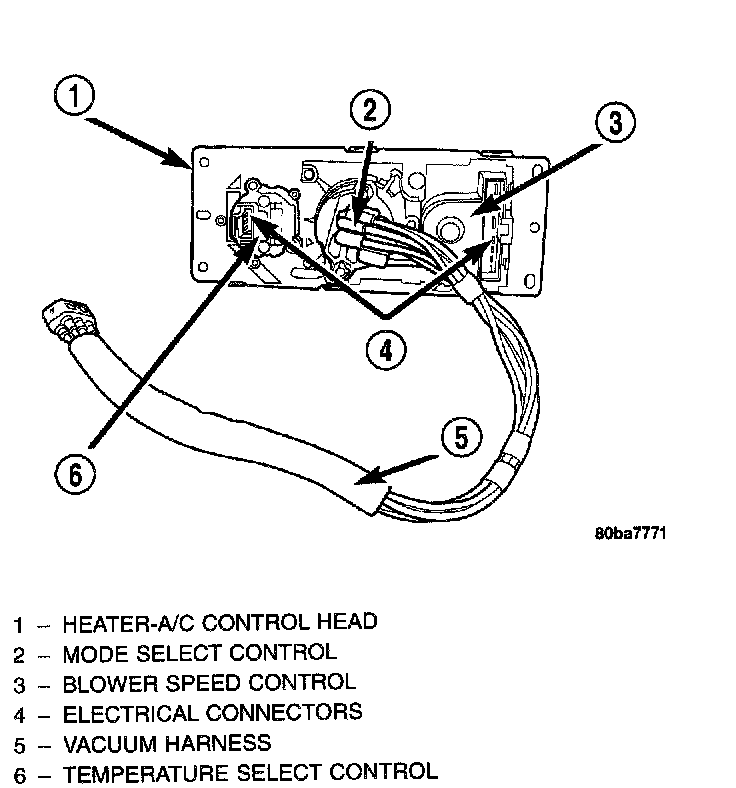 1
2
3
4
5
6

80ba7771

1 – HEATER-A/C CONTROL HEAD
2 – MODE SELECT CONTROL
3 – BLOWER SPEED CONTROL
4 – ELECTRICAL CONNECTORS
5 – VACUUM HARNESS
6 – TEMPERATURE SELECT CONTROL