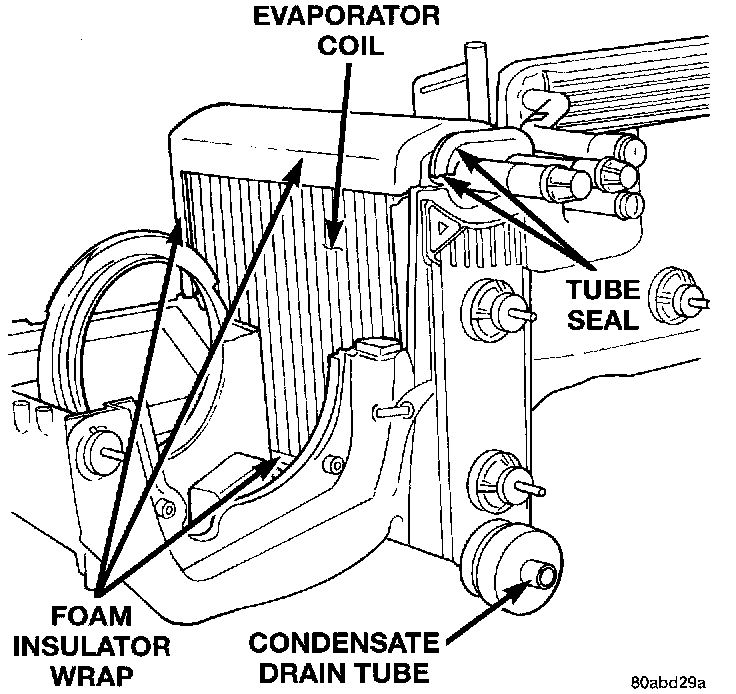 EVAPORATOR COIL

TUBE SEAL

FOAM INSULATOR WRAP

CONDENSATE DRAIN TUBE

80abd29a