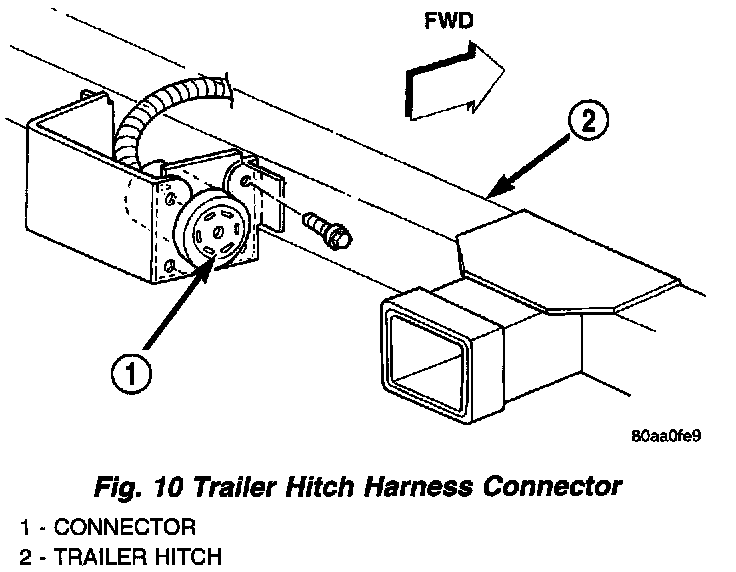 FWD

2

1

80aa0fe9

Fig. 10 Trailer Hitch Harness Connector

1 - CONNECTOR
2 - TRAILER HITCH