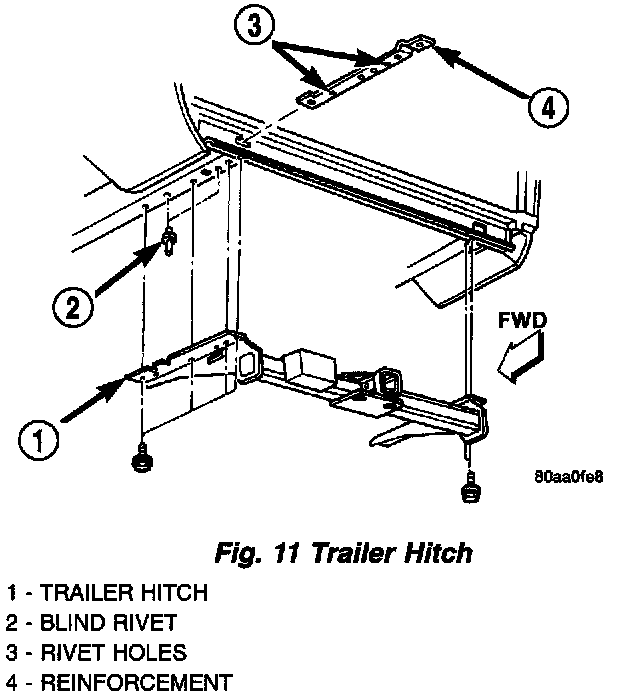 3

4

2

FWD

1

80aa0fe8

Fig. 11 Trailer Hitch

1 - TRAILER HITCH
2 - BLIND RIVET
3 - RIVET HOLES
4 - REINFORCEMENT