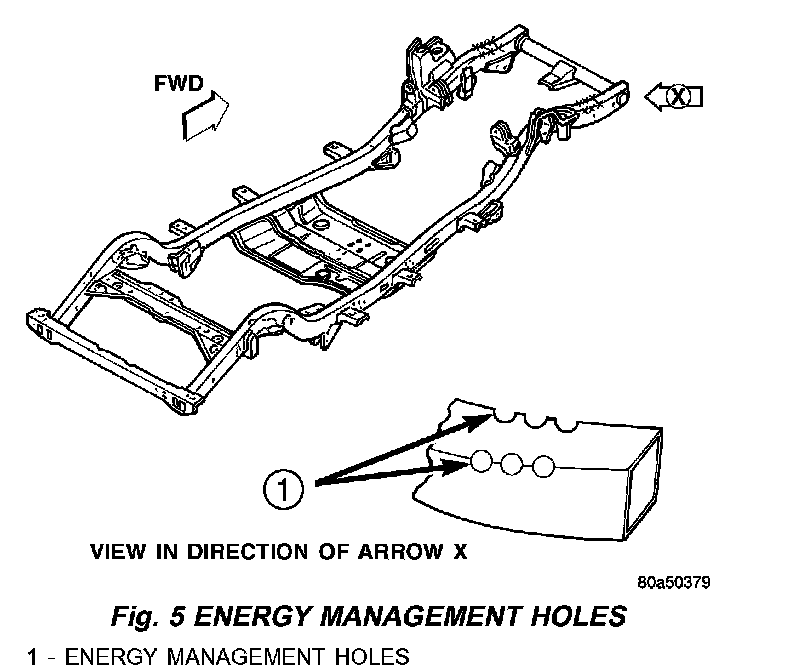 FWD

X

1

VIEW IN DIRECTION OF ARROW X

80a50379

Fig. 5 ENERGY MANAGEMENT HOLES

1 - ENERGY MANAGEMENT HOLES