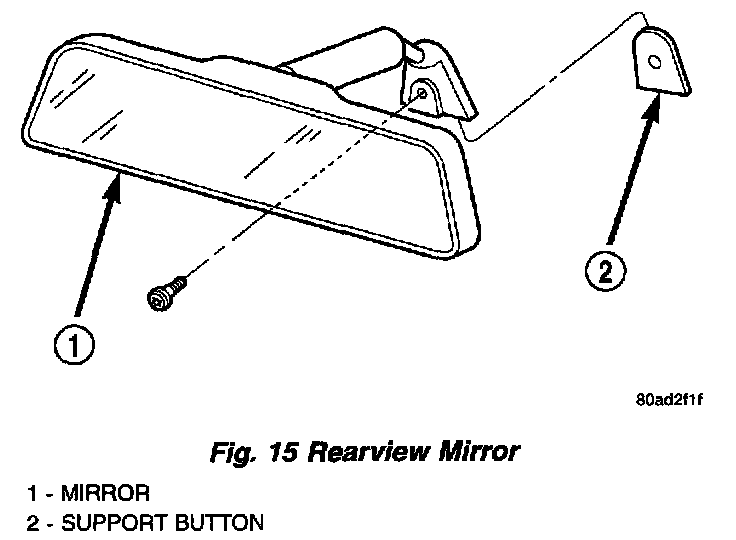 1

2

80ad2f1f

Fig. 15 Rearview Mirror

1 - MIRROR
2 - SUPPORT BUTTON