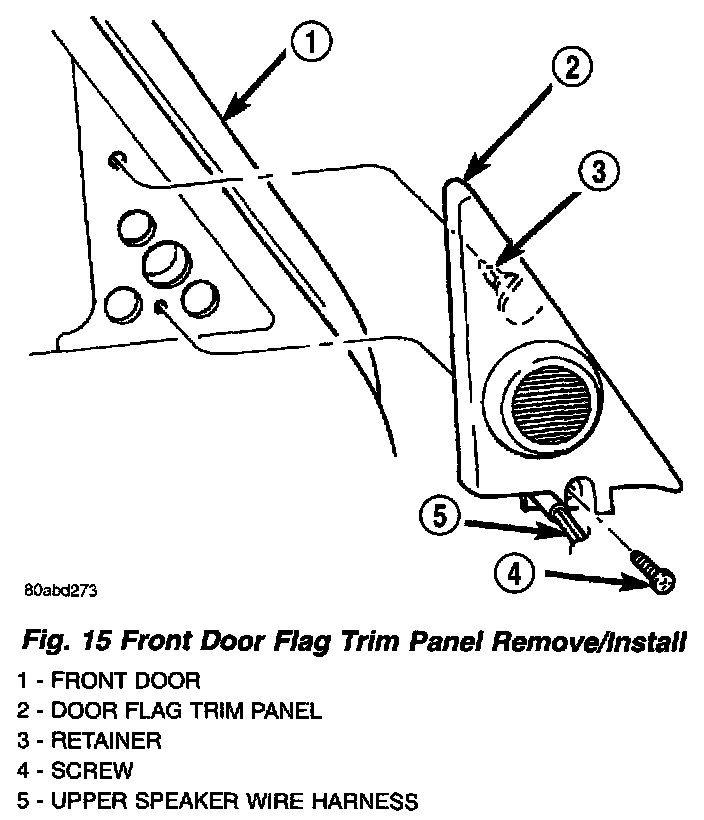 1
2
3
5
4
80abd273

Fig. 15 Front Door Flag Trim Panel Remove/Install

1 - FRONT DOOR
2 - DOOR FLAG TRIM PANEL
3 - RETAINER
4 - SCREW
5 - UPPER SPEAKER WIRE HARNESS