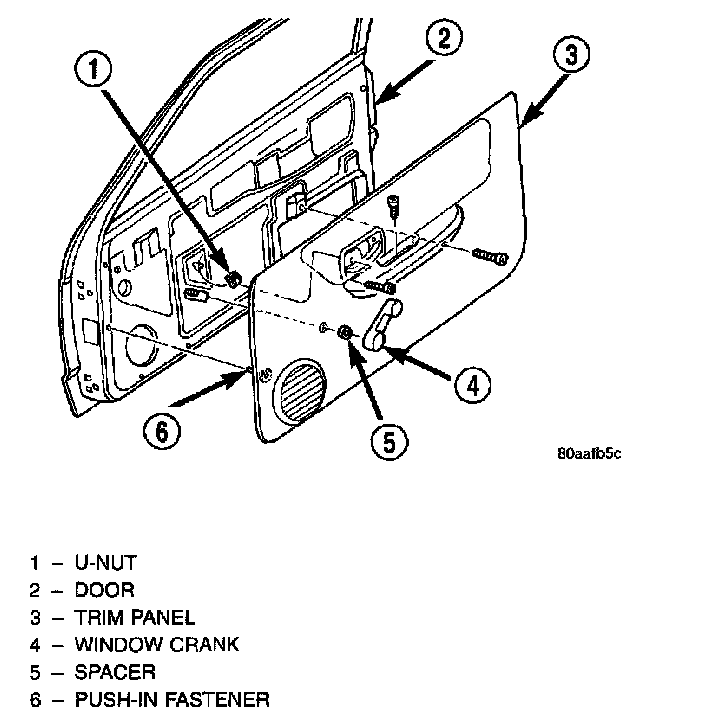 1
2
3
4
5
6
80aafb5c

1 – U-NUT
2 – DOOR
3 – TRIM PANEL
4 – WINDOW CRANK
5 – SPACER
6 – PUSH-IN FASTENER