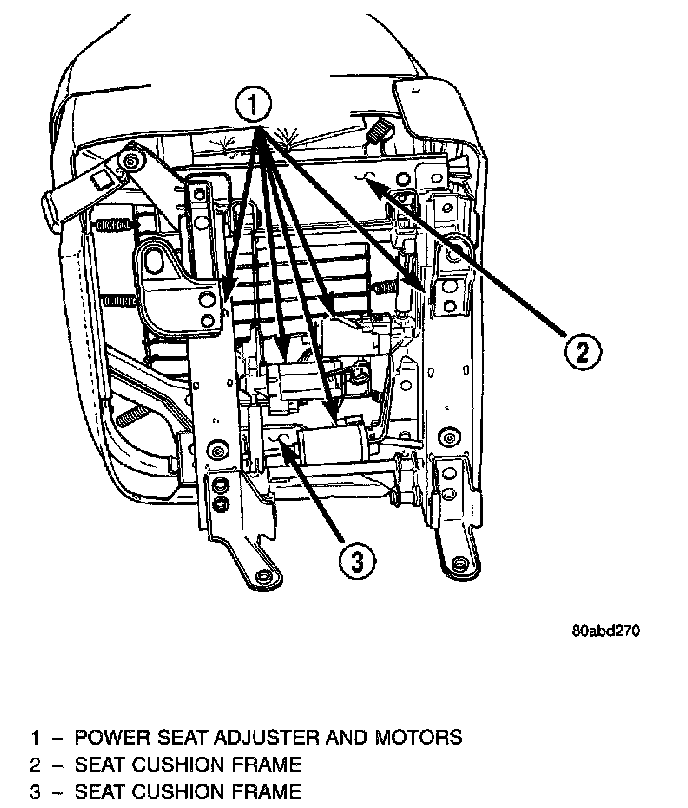 1

2

3

80abd270

1 – POWER SEAT ADJUSTER AND MOTORS
2 – SEAT CUSHION FRAME
3 – SEAT CUSHION FRAME