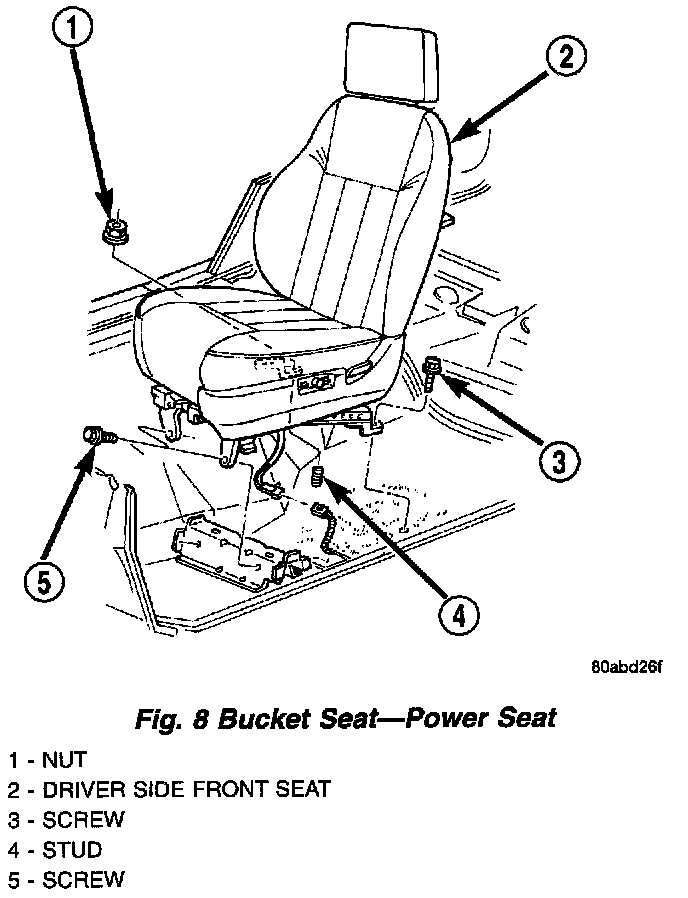 1

2

3

5

4

80abd26f

Fig. 8 Bucket Seat—Power Seat

1 - NUT
2 - DRIVER SIDE FRONT SEAT
3 - SCREW
4 - STUD
5 - SCREW