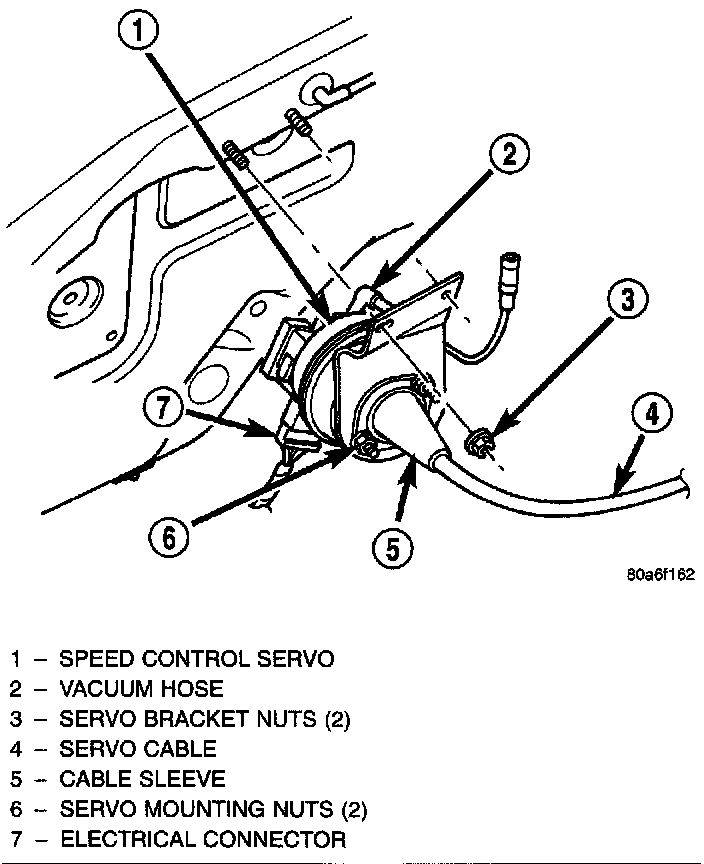 1
2
3
4
7
6
5

80a6f162

1 – SPEED CONTROL SERVO
2 – VACUUM HOSE
3 – SERVO BRACKET NUTS (2)
4 – SERVO CABLE
5 – CABLE SLEEVE
6 – SERVO MOUNTING NUTS (2)
7 – ELECTRICAL CONNECTOR