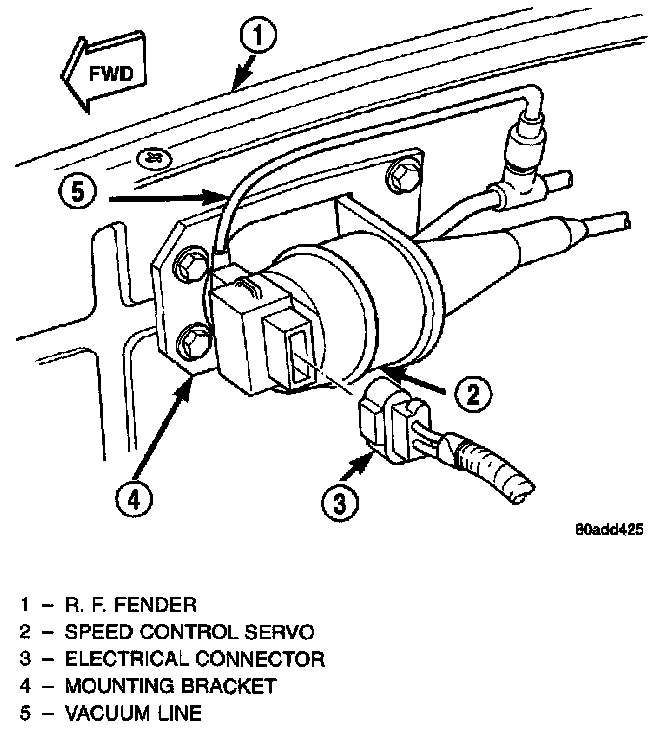 FWD

1

5

2

4

3

80add425

1 – R. F. FENDER
2 – SPEED CONTROL SERVO
3 – ELECTRICAL CONNECTOR
4 – MOUNTING BRACKET
5 – VACUUM LINE