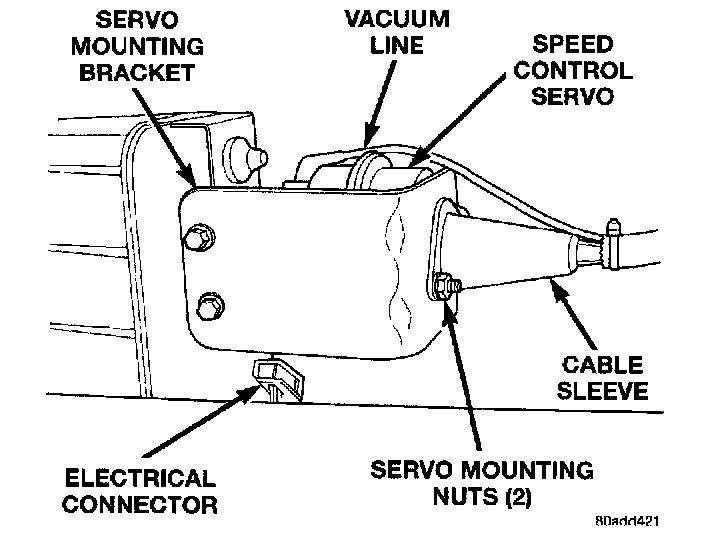 SERVO MOUNTING BRACKET

VACUUM LINE

SPEED CONTROL SERVO

CABLE SLEEVE

ELECTRICAL CONNECTOR

SERVO MOUNTING NUTS (2)

80add421