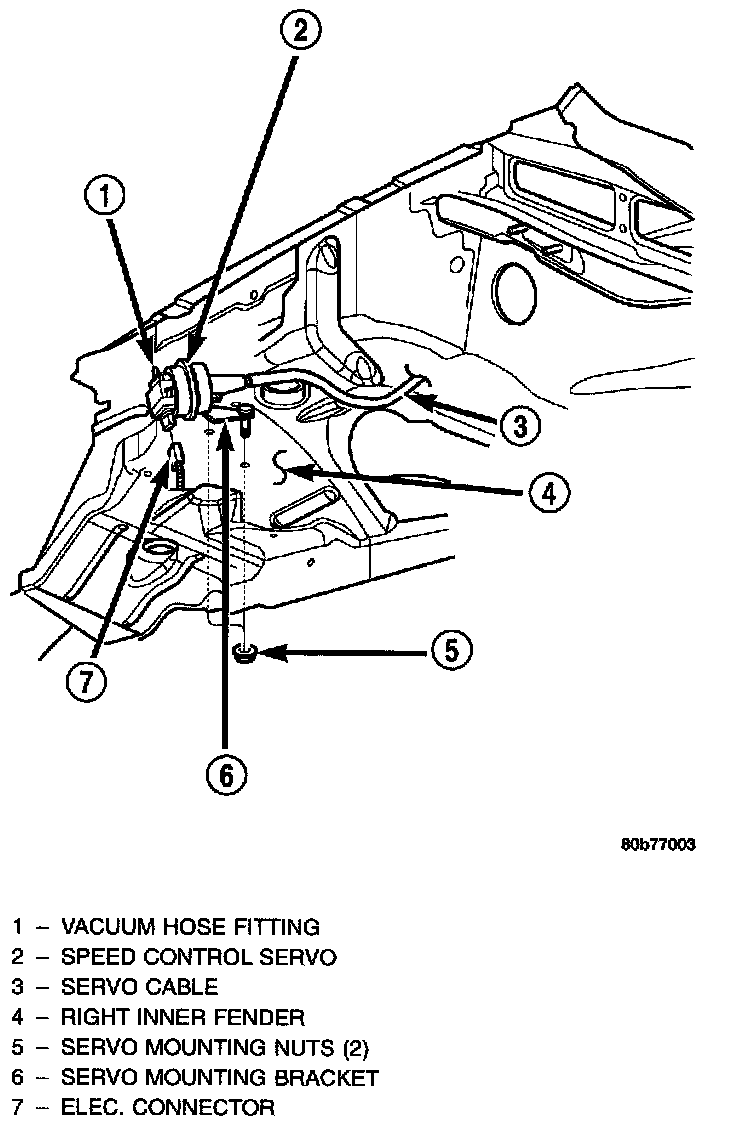 2
1
3
4
5
7
6

80b77003

1 – VACUUM HOSE FITTING
2 – SPEED CONTROL SERVO
3 – SERVO CABLE
4 – RIGHT INNER FENDER
5 – SERVO MOUNTING NUTS (2)
6 – SERVO MOUNTING BRACKET
7 – ELEC. CONNECTOR