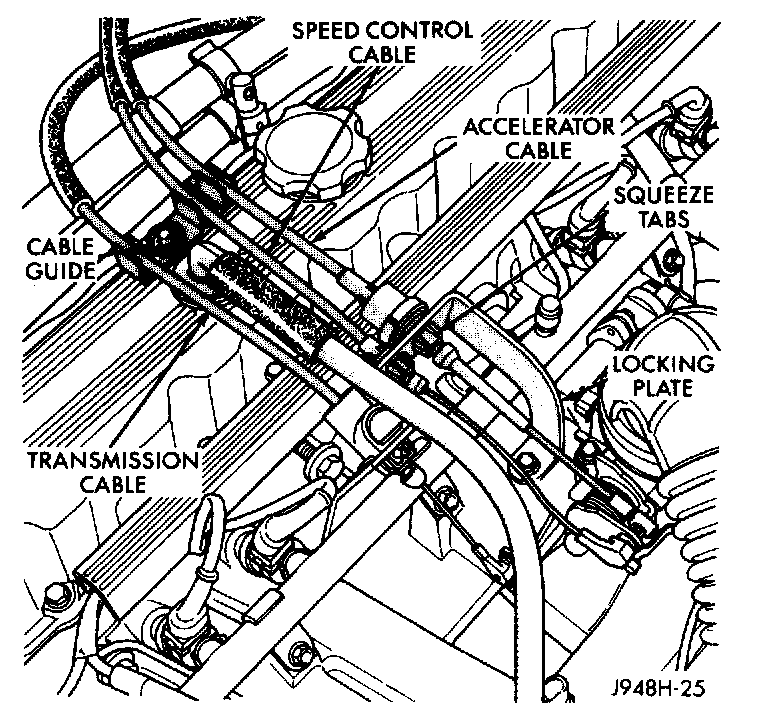 SPEED CONTROL CABLE

ACCELERATOR CABLE

SQUEEZE TABS

CABLE GUIDE

LOCKING PLATE

TRANSMISSION CABLE

J948H-25