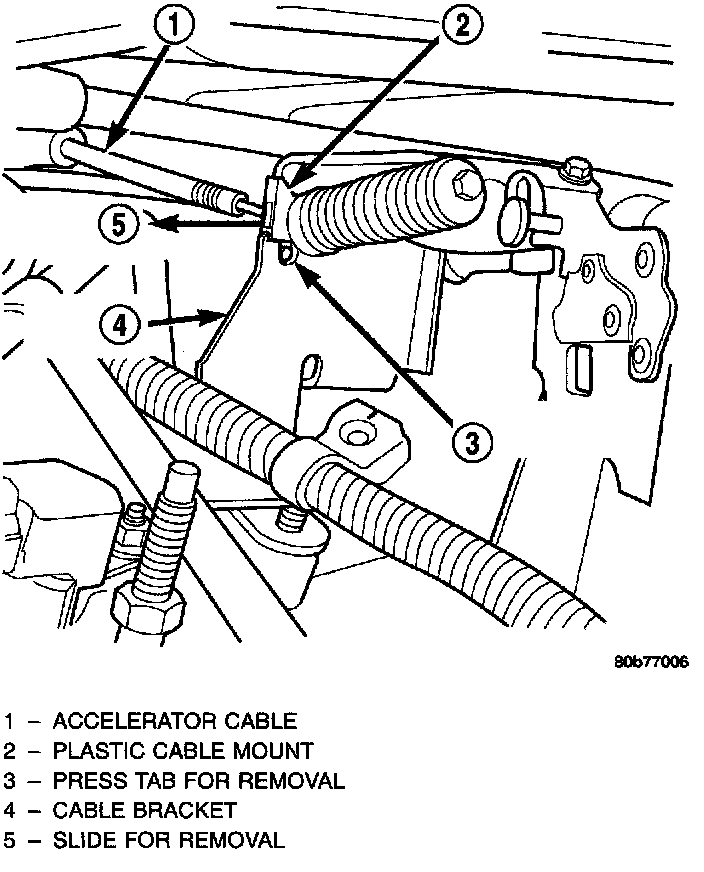 1
2
5
4
3

80b77006

1 – ACCELERATOR CABLE
2 – PLASTIC CABLE MOUNT
3 – PRESS TAB FOR REMOVAL
4 – CABLE BRACKET
5 – SLIDE FOR REMOVAL