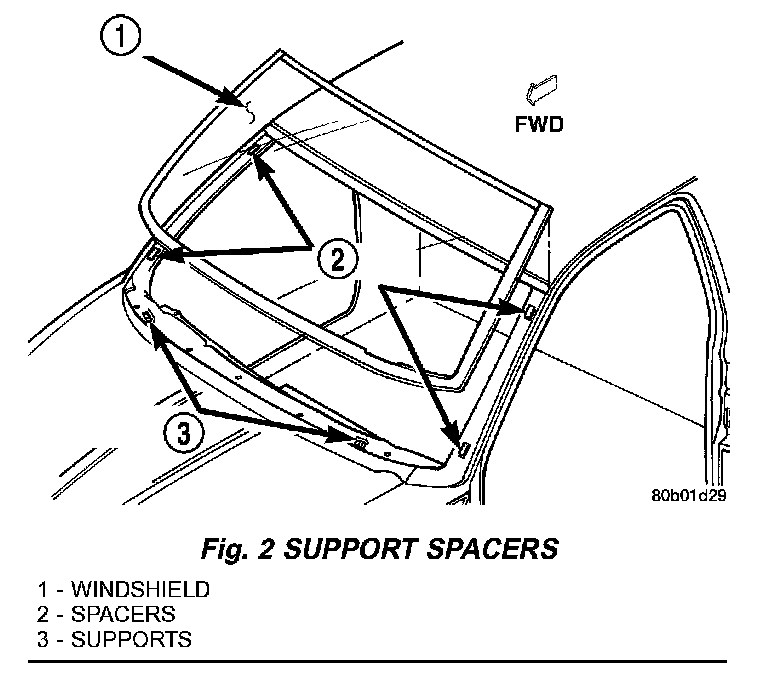 1

FWD

2

3

80b01d29

Fig. 2 SUPPORT SPACERS

1 - WINDSHIELD
2 - SPACERS
3 - SUPPORTS