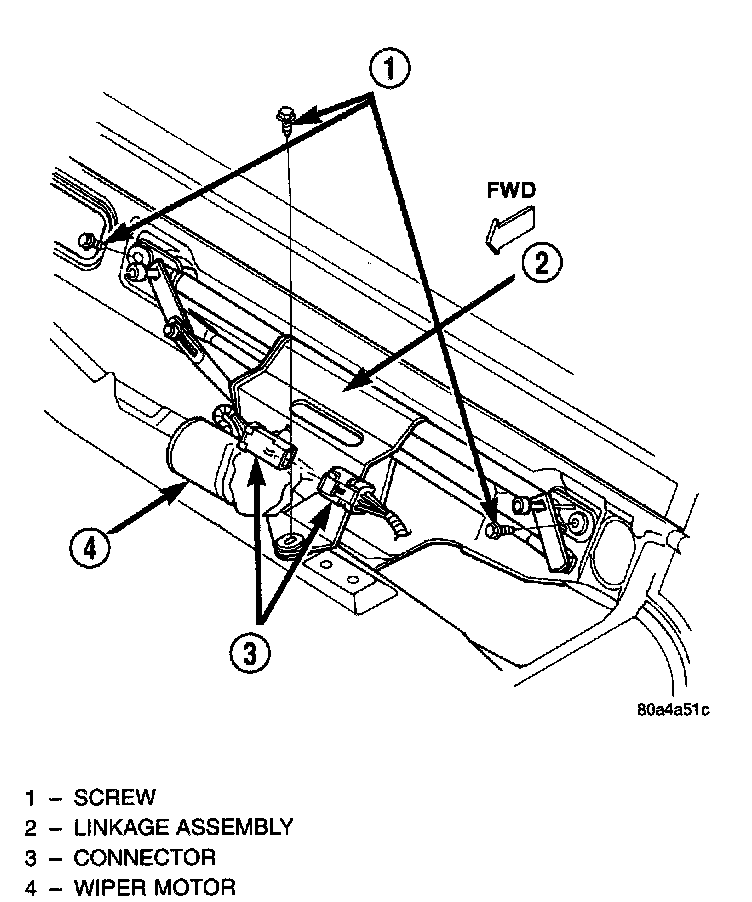 1

FWD

2

4

3

80a4a51c

1 – SCREW
2 – LINKAGE ASSEMBLY
3 – CONNECTOR
4 – WIPER MOTOR