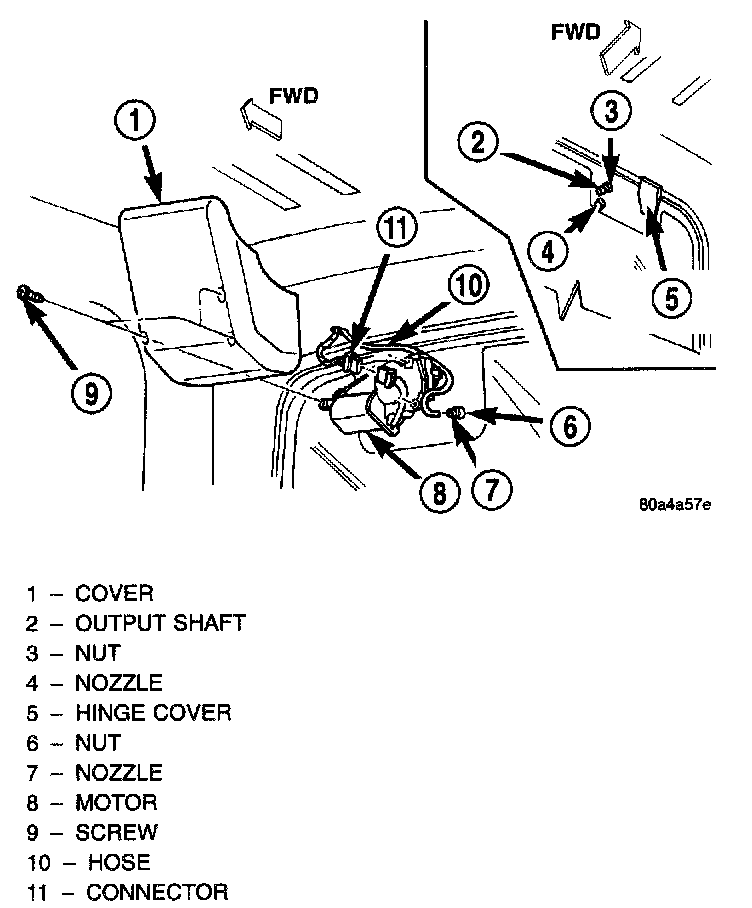 FWD

FWD

1

2

3

4

5

11

10

9

6

8

7

80a4a57e

1 – COVER
2 – OUTPUT SHAFT
3 – NUT
4 – NOZZLE
5 – HINGE COVER
6 – NUT
7 – NOZZLE
8 – MOTOR
9 – SCREW
10 – HOSE
11 – CONNECTOR