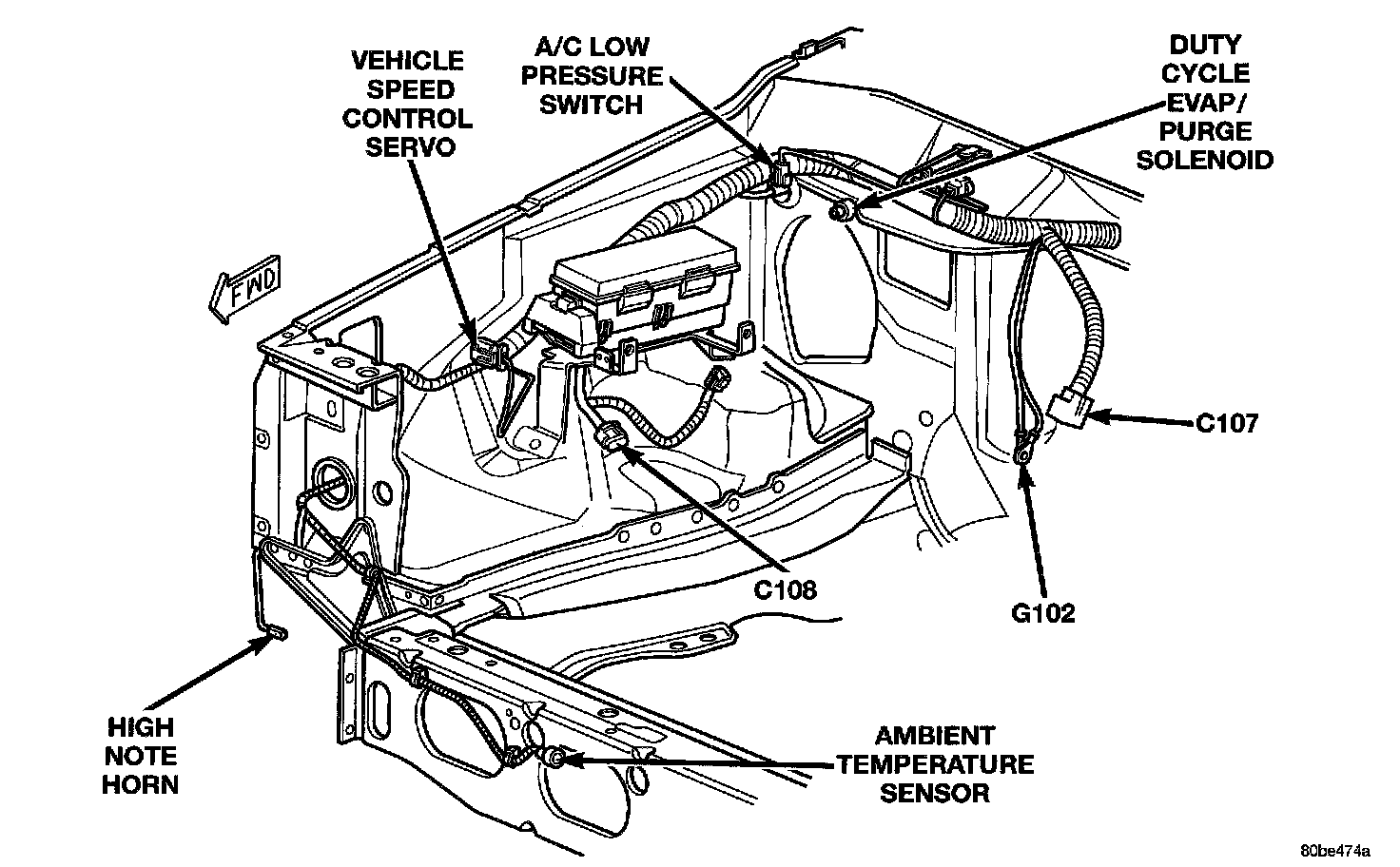 VEHICLE SPEED CONTROL SERVO

A/C LOW PRESSURE SWITCH

DUTY CYCLE EVAP/ PURGE SOLENOID

FWD

C107

C108

G102

HIGH NOTE HORN

AMBIENT TEMPERATURE SENSOR

80be474a