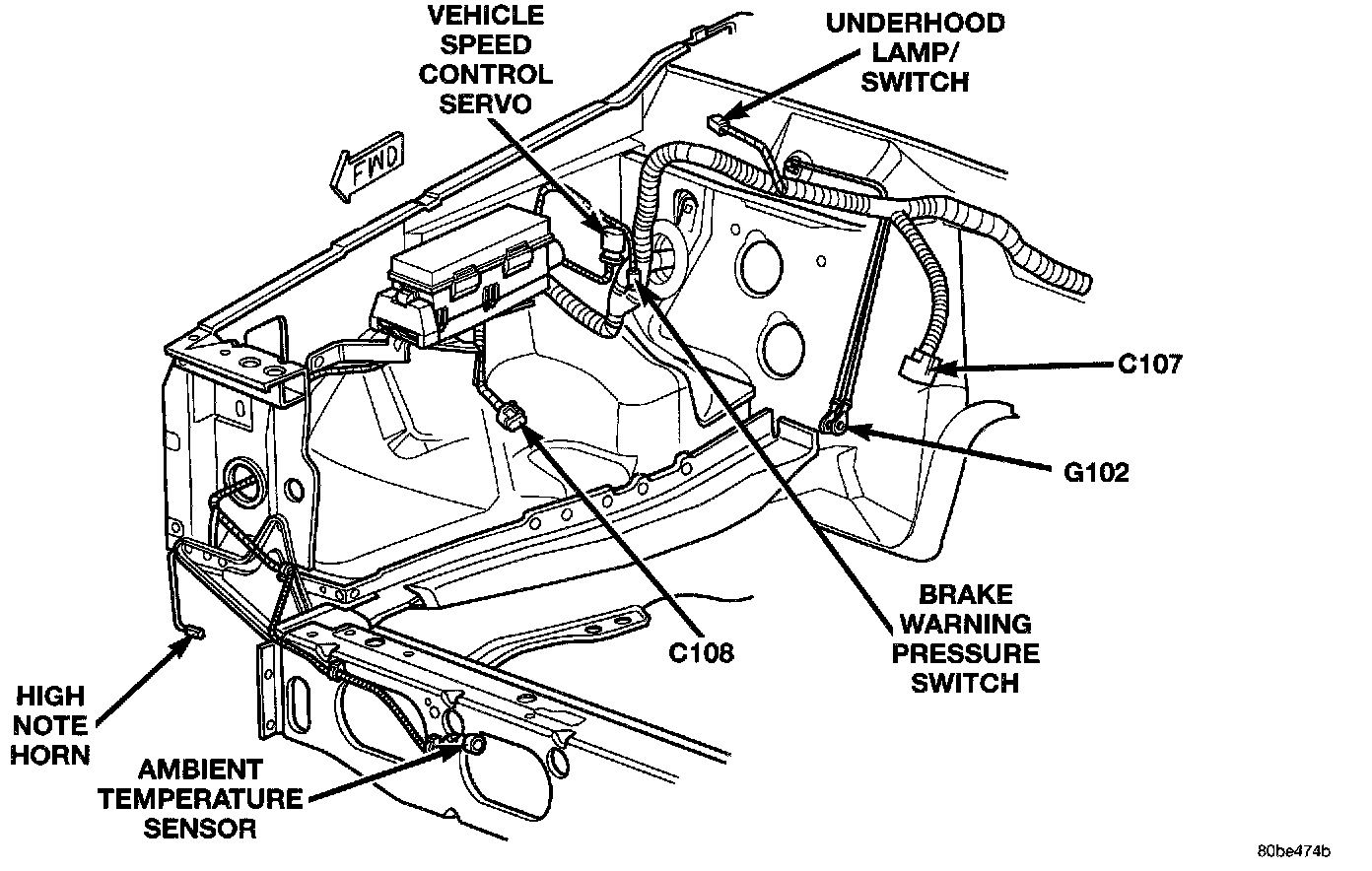 VEHICLE SPEED CONTROL SERVO

UNDERHOOD LAMP/ SWITCH

FWD

C107

G102

BRAKE WARNING PRESSURE SWITCH

C108

HIGH NOTE HORN

AMBIENT TEMPERATURE SENSOR

80be474b