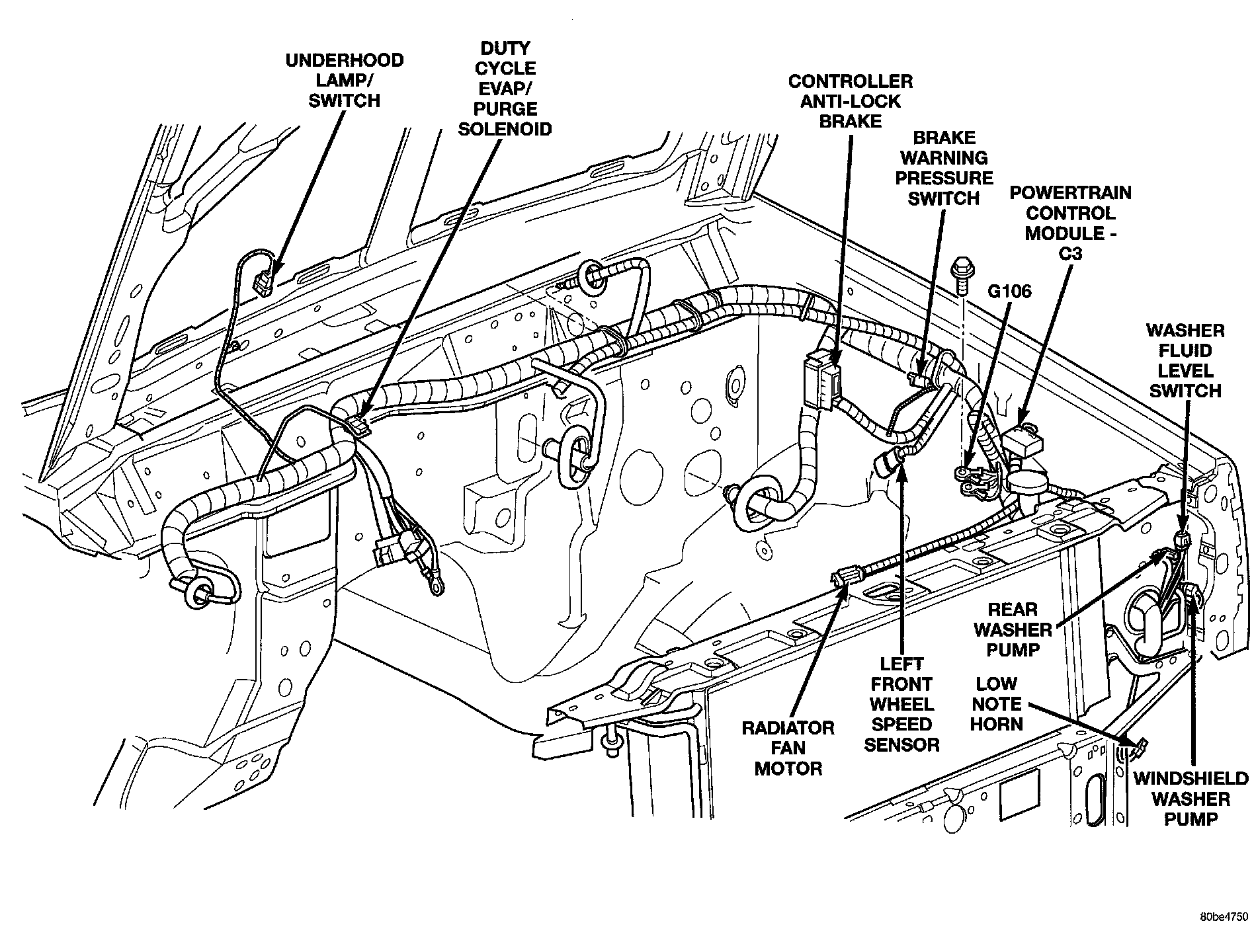 UNDERHOOD LAMP/ SWITCH

DUTY CYCLE EVAP/ PURGE SOLENOID

CONTROLLER ANTI-LOCK BRAKE

BRAKE WARNING PRESSURE SWITCH

POWERTRAIN CONTROL MODULE - C3

G106

WASHER FLUID LEVEL SWITCH

REAR WASHER PUMP

LEFT FRONT WHEEL SPEED SENSOR

LOW NOTE HORN

RADIATOR FAN MOTOR

WINDSHIELD WASHER PUMP

80be4750