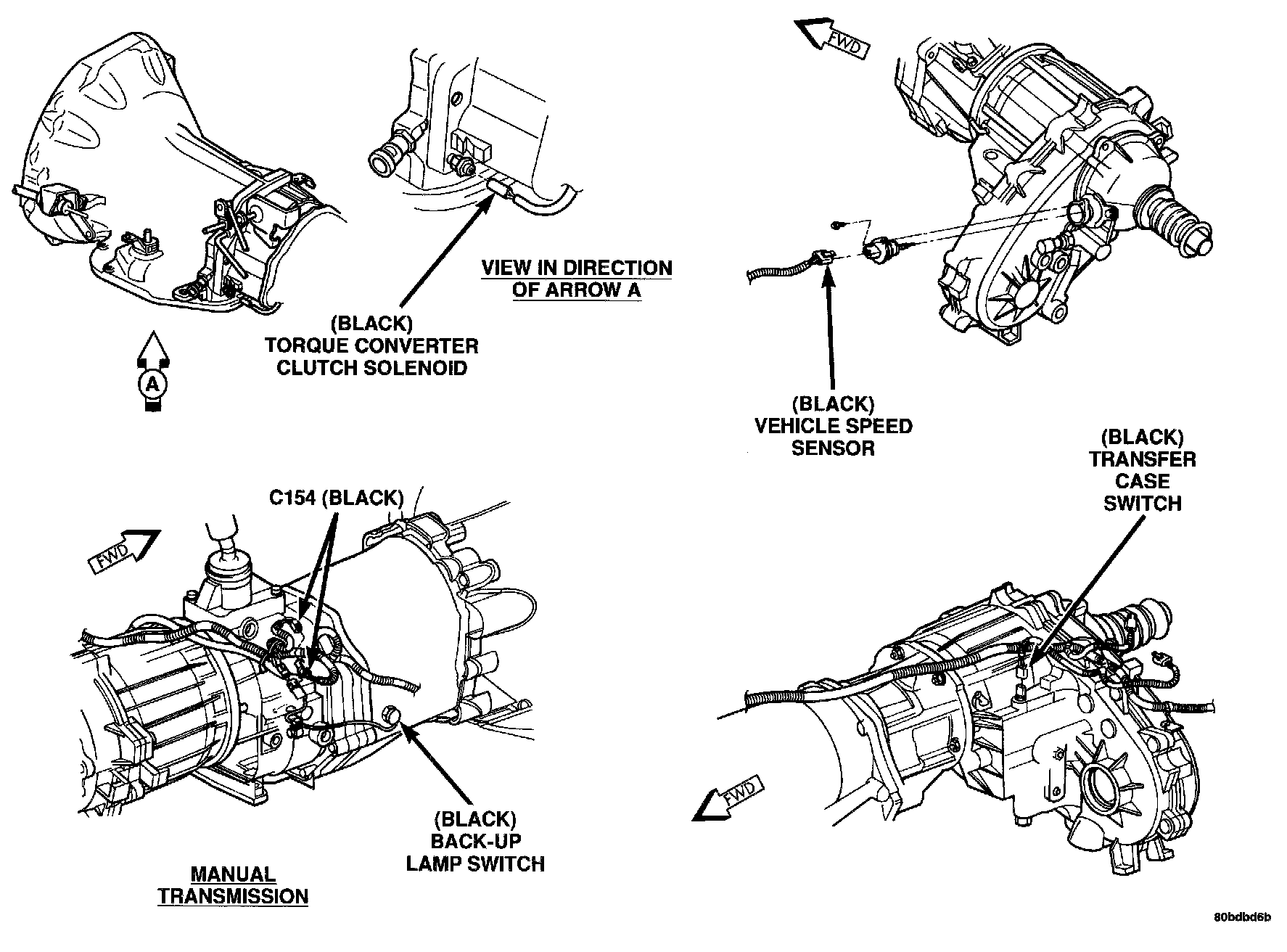 FWD

VIEW IN DIRECTION OF ARROW A

(BLACK)
TORQUE CONVERTER
CLUTCH SOLENOID

A

(BLACK)
VEHICLE SPEED
SENSOR

(BLACK)
TRANSFER
CASE
SWITCH

C154 (BLACK)

FWD

(BLACK)
BACK-UP
LAMP SWITCH

MANUAL
TRANSMISSION

FWD

80bdbd6b