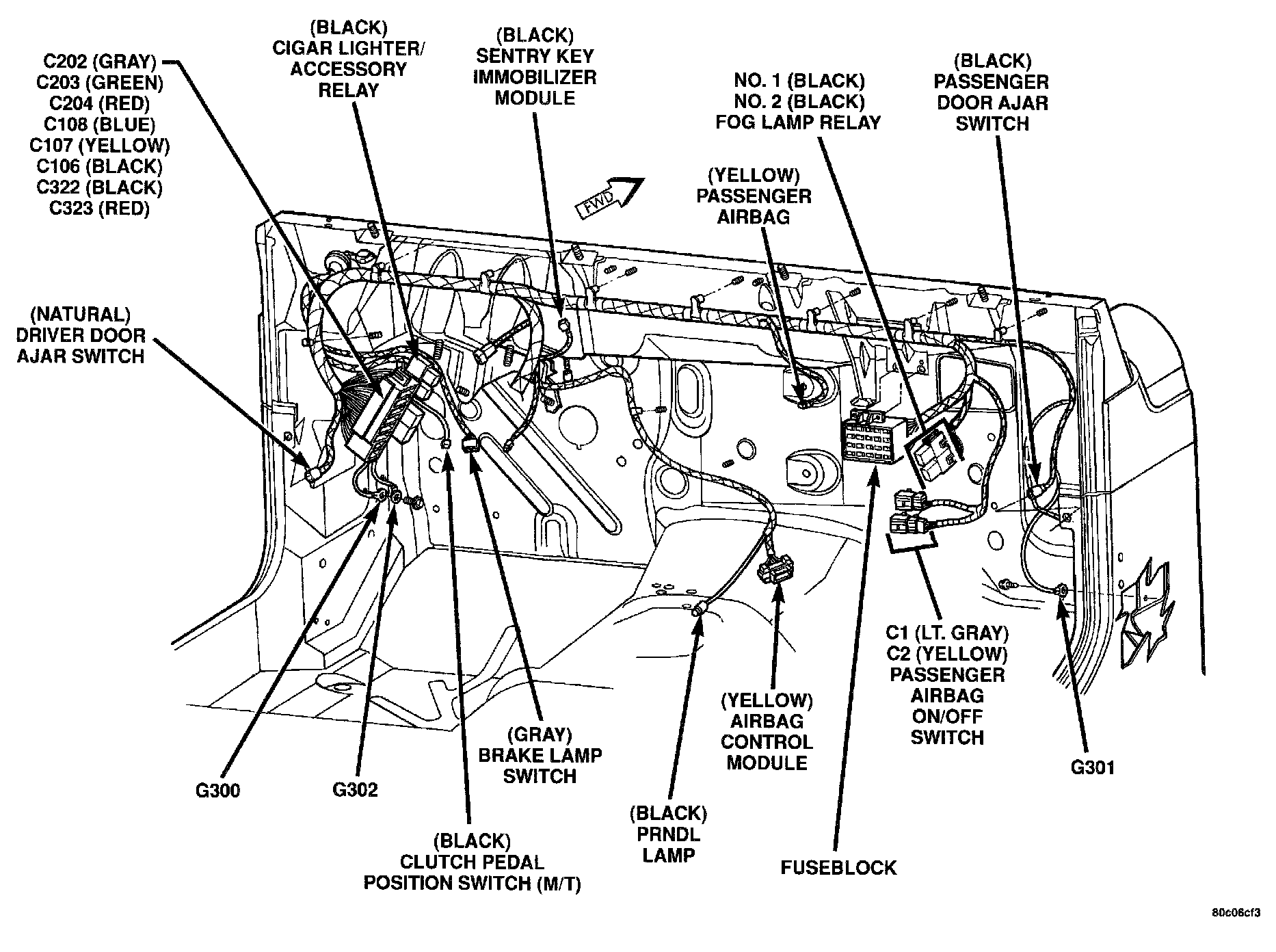 C202 (GRAY)
C203 (GREEN)
C204 (RED)
C108 (BLUE)
C107 (YELLOW)
C106 (BLACK)
C322 (BLACK)
C323 (RED)

(BLACK)
CIGAR LIGHTER/
ACCESSORY
RELAY

(BLACK)
SENTRY KEY
IMMOBILIZER
MODULE

NO. 1 (BLACK)
NO. 2 (BLACK)
FOG LAMP RELAY

(BLACK)
PASSENGER
DOOR AJAR
SWITCH

FWD

(YELLOW)
PASSENGER
AIRBAG

(NATURAL)
DRIVER DOOR
AJAR SWITCH

C1 (LT. GRAY)
C2 (YELLOW)
PASSENGER
AIRBAG
ON/OFF
SWITCH

(YELLOW)
AIRBAG
CONTROL
MODULE

(GRAY)
BRAKE LAMP
SWITCH

G300

G302

G301

(BLACK)
PRNDL
LAMP

(BLACK)
CLUTCH PEDAL
POSITION SWITCH (M/T)

FUSEBLOCK

80c06cf3