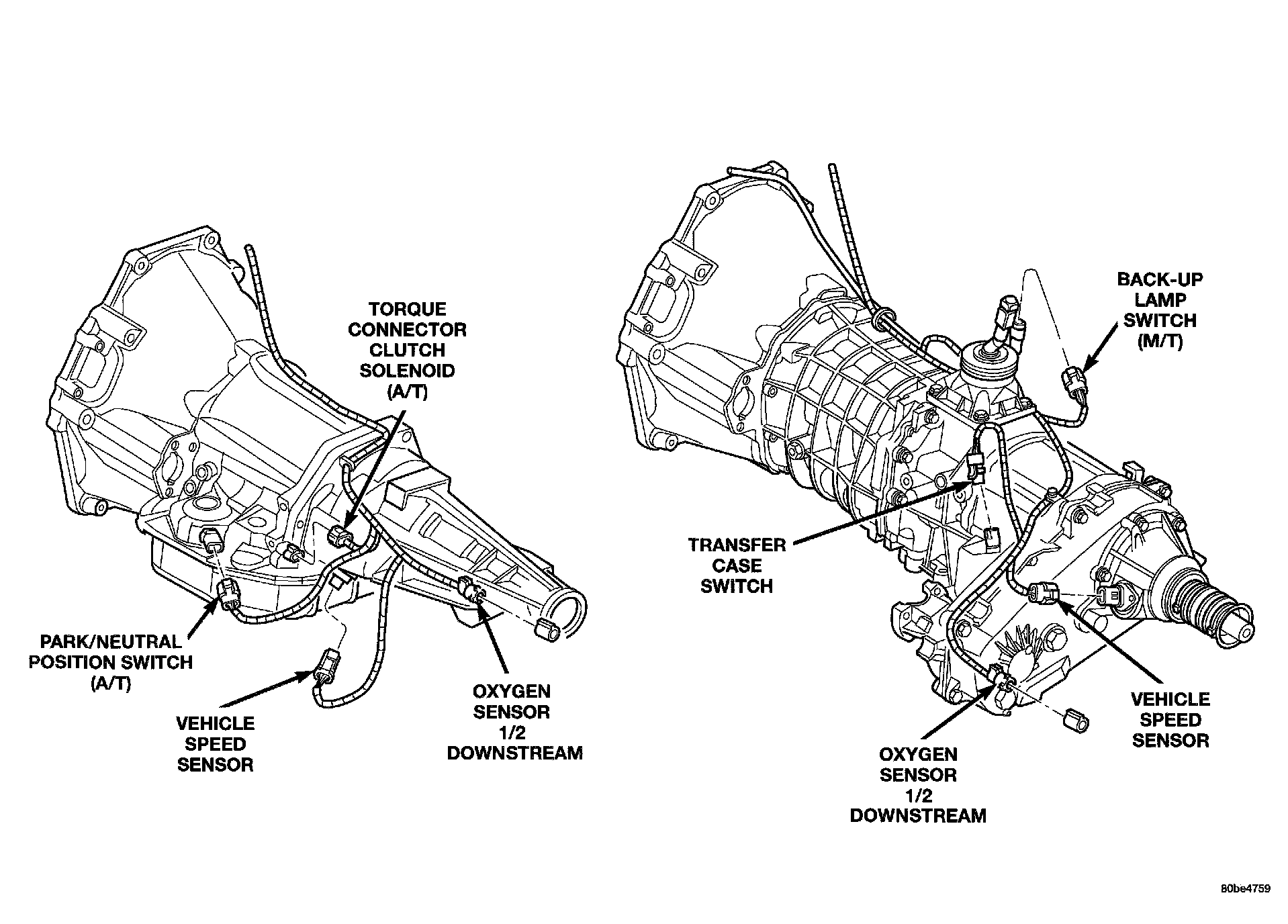 TORQUE CONNECTOR CLUTCH SOLENOID (A/T)

PARK/NEUTRAL POSITION SWITCH (A/T)

VEHICLE SPEED SENSOR

OXYGEN SENSOR 1/2 DOWNSTREAM

BACK-UP LAMP SWITCH (M/T)

TRANSFER CASE SWITCH

VEHICLE SPEED SENSOR

OXYGEN SENSOR 1/2 DOWNSTREAM

80be4759