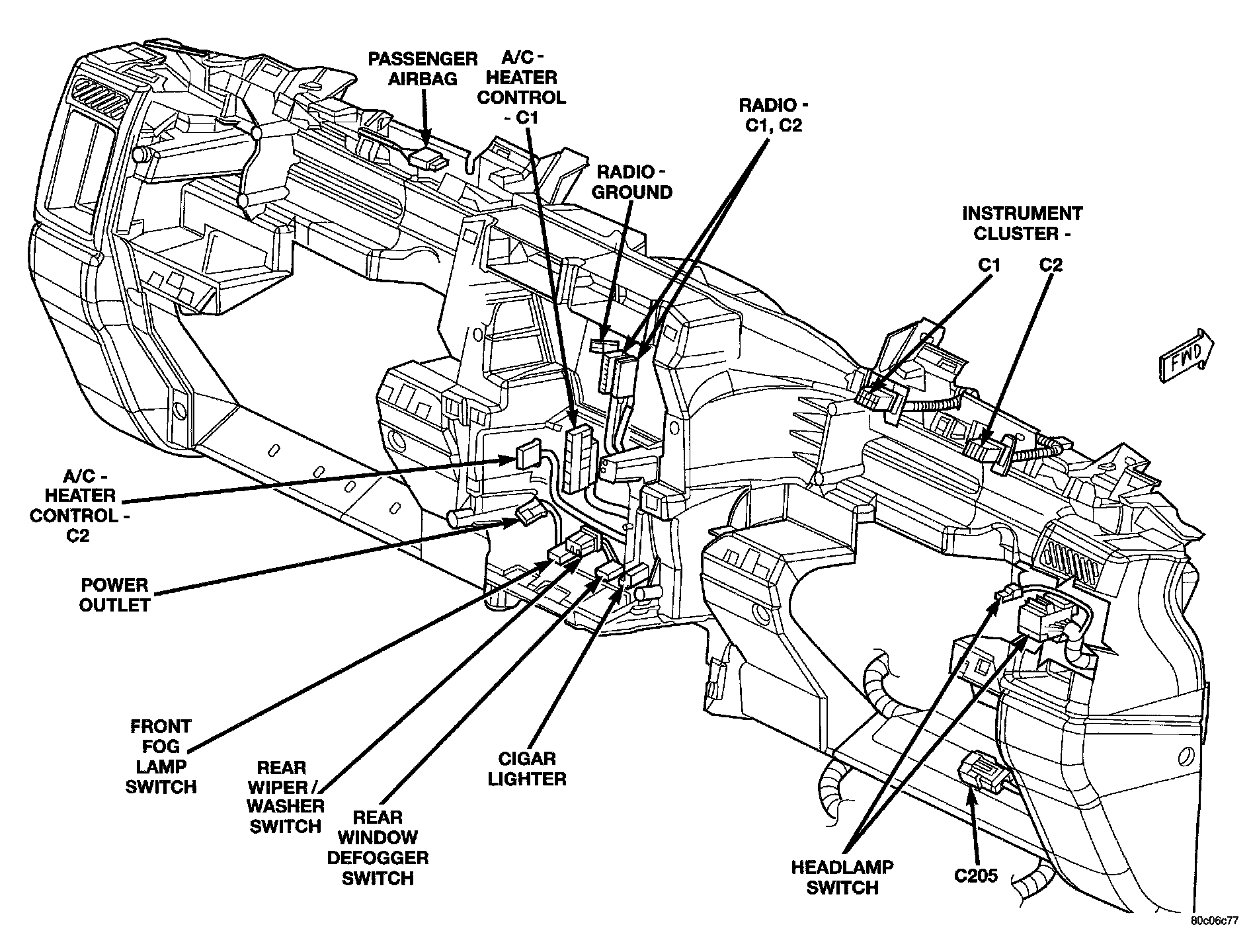 PASSENGER AIRBAG

A/C - HEATER CONTROL - C1

RADIO - C1, C2

RADIO - GROUND

INSTRUMENT CLUSTER -

C1

C2

FWD

A/C - HEATER CONTROL - C2

POWER OUTLET

FRONT FOG LAMP SWITCH

REAR WIPER / WASHER SWITCH

REAR WINDOW DEFOGGER SWITCH

CIGAR LIGHTER

HEADLAMP SWITCH

C205

80c06c77