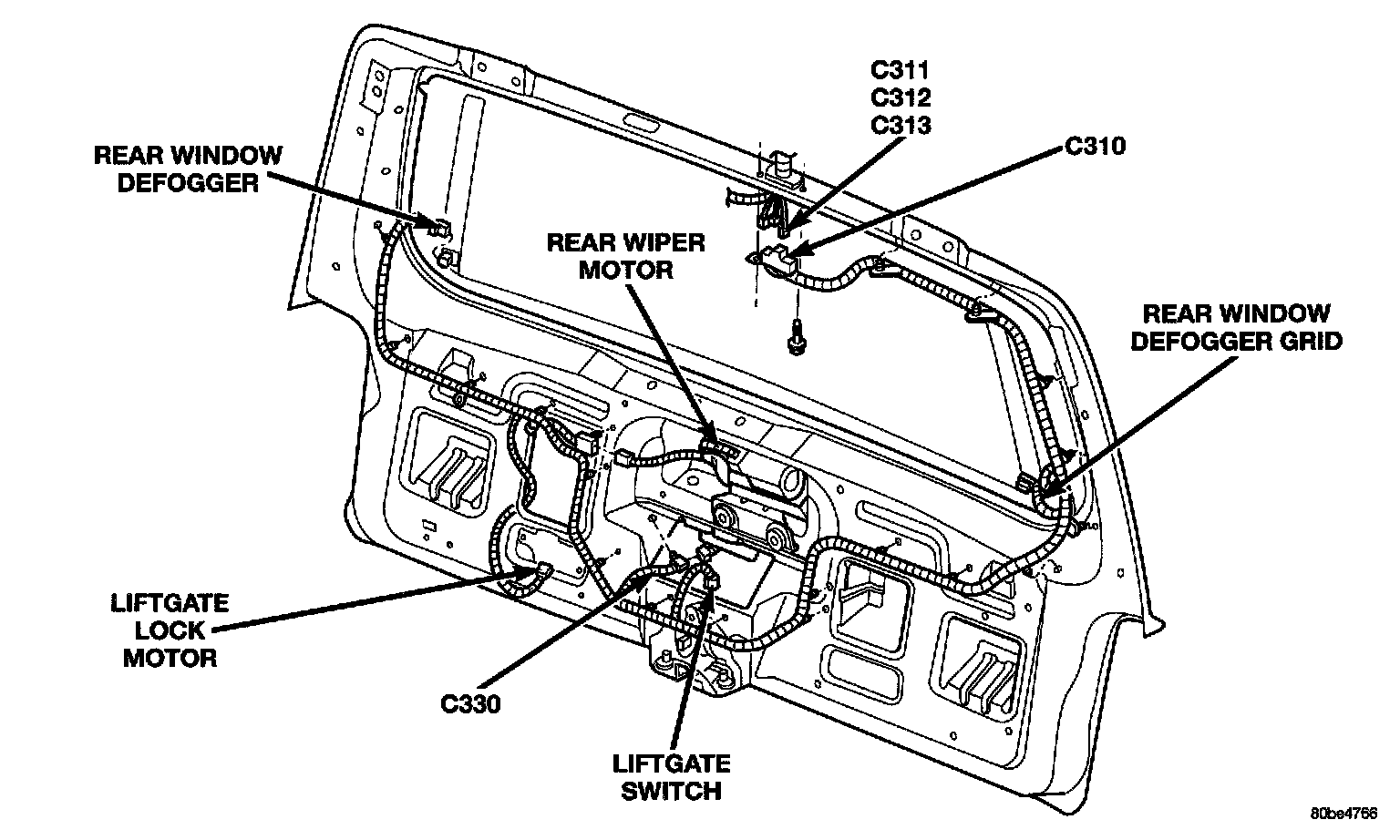 C311
C312
C313

REAR WINDOW DEFOGGER

C310

REAR WIPER MOTOR

REAR WINDOW DEFOGGER GRID

LIFTGATE LOCK MOTOR

C330

LIFTGATE SWITCH

80be4766