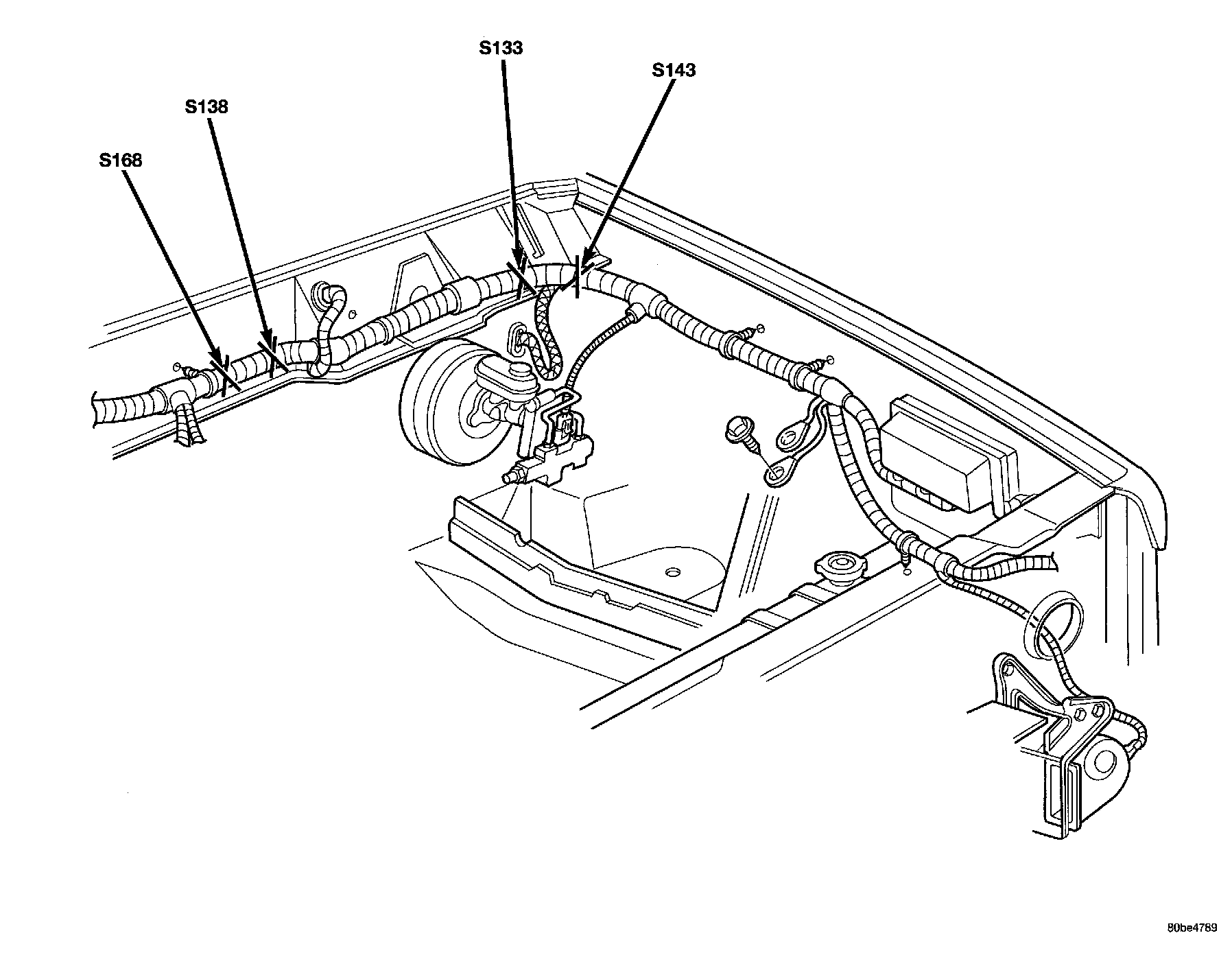 S133
S143
S138
S168
80be4789