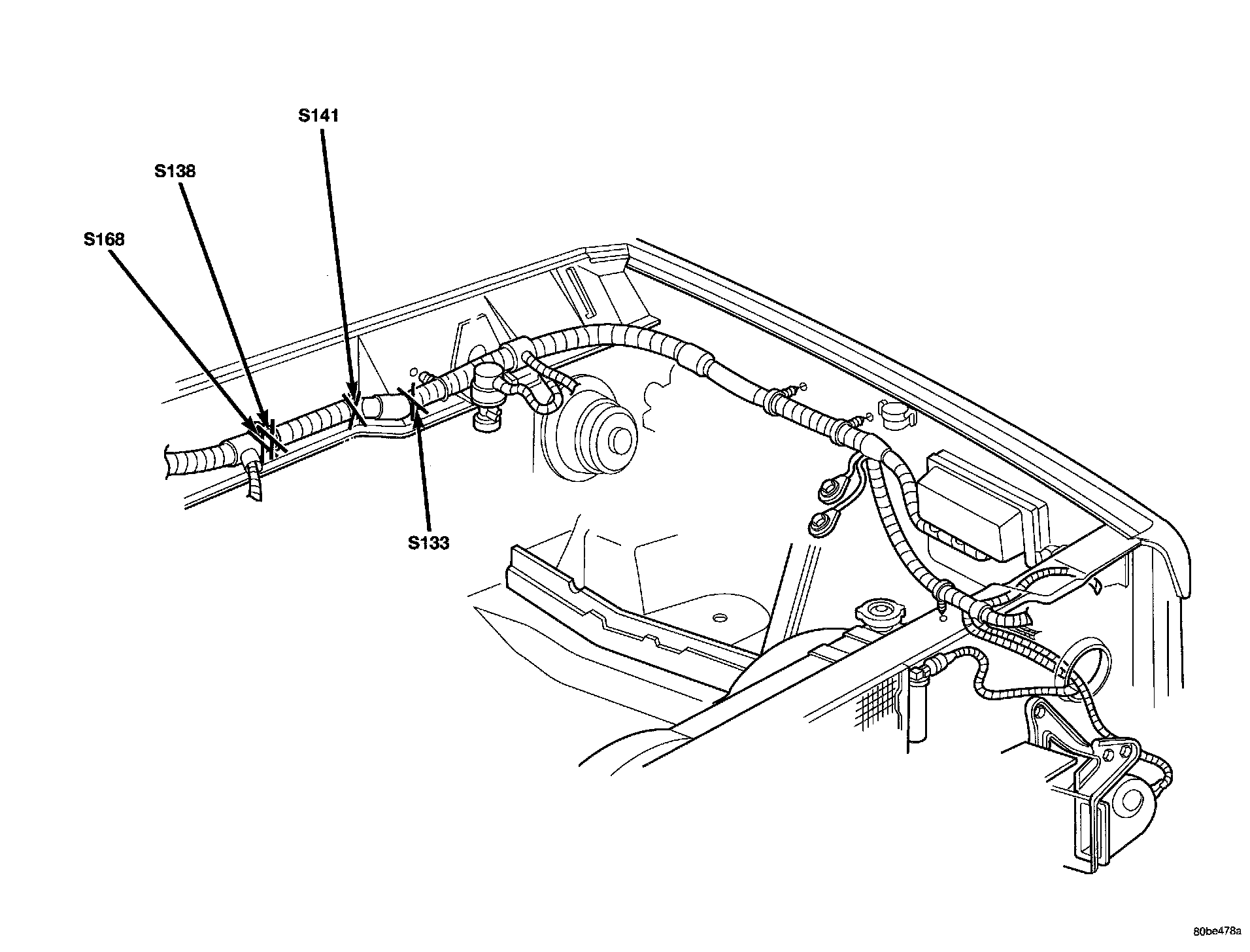 S141
S138
S168
S133
80be478a