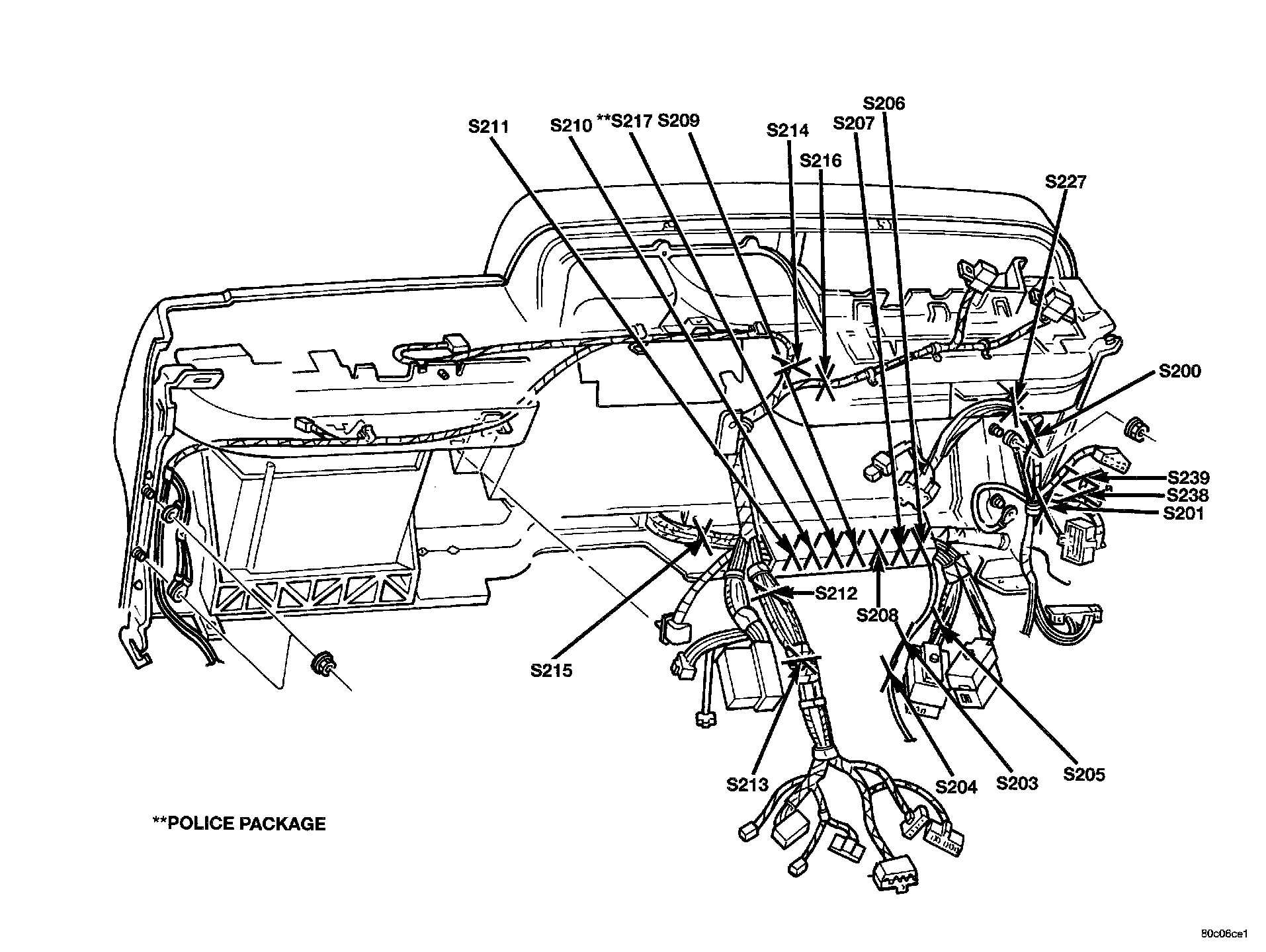 S211
S210
**S217
S209
S214
S216
S207
S206
S227
S200
S239
S238
S201
S212
S208
S215
S213
S204
S203
S205

**POLICE PACKAGE

80c06ce1