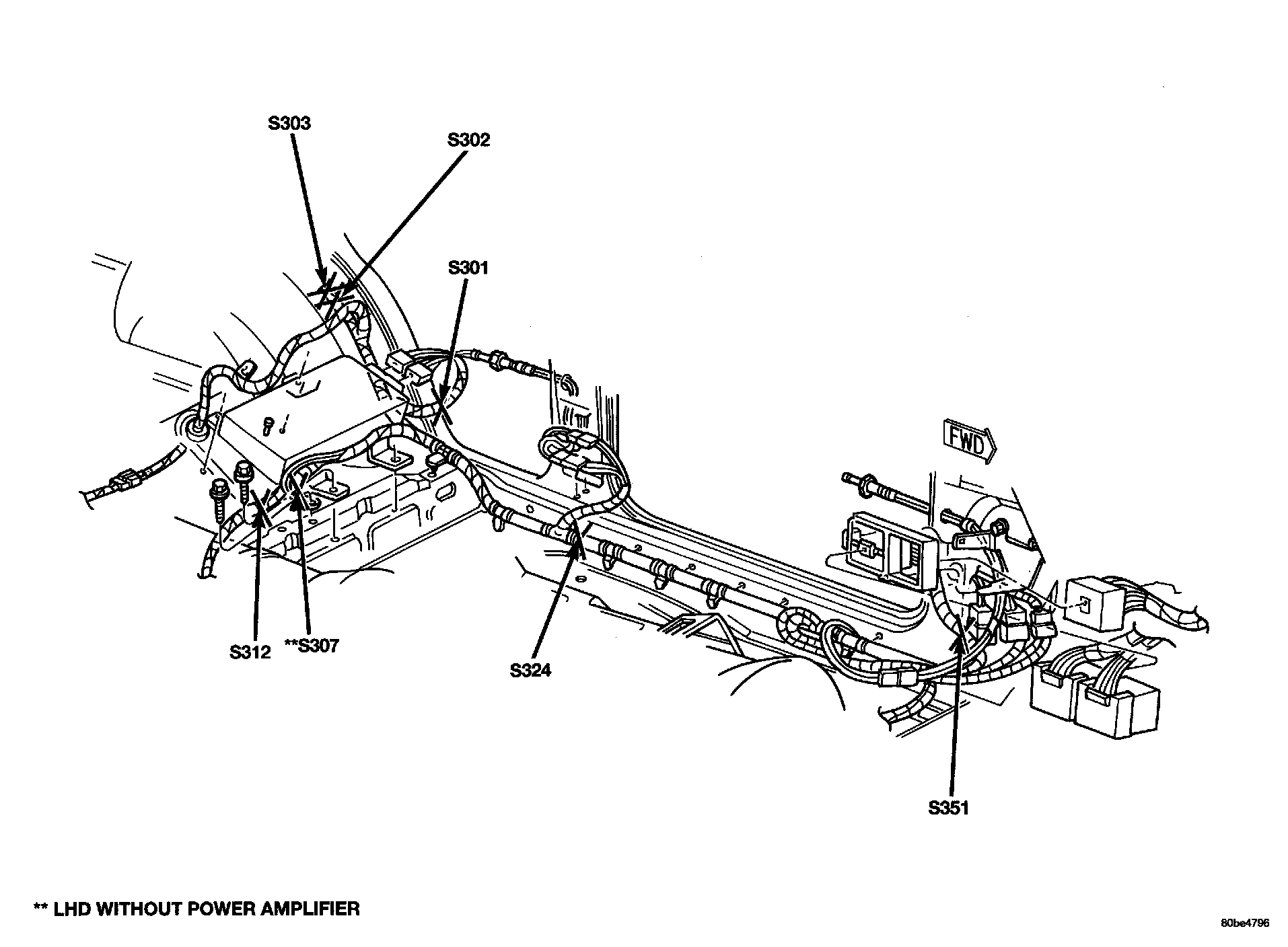 S303
S302
S301
FWD
S312
**S307
S324
S351
** LHD WITHOUT POWER AMPLIFIER
80be4796