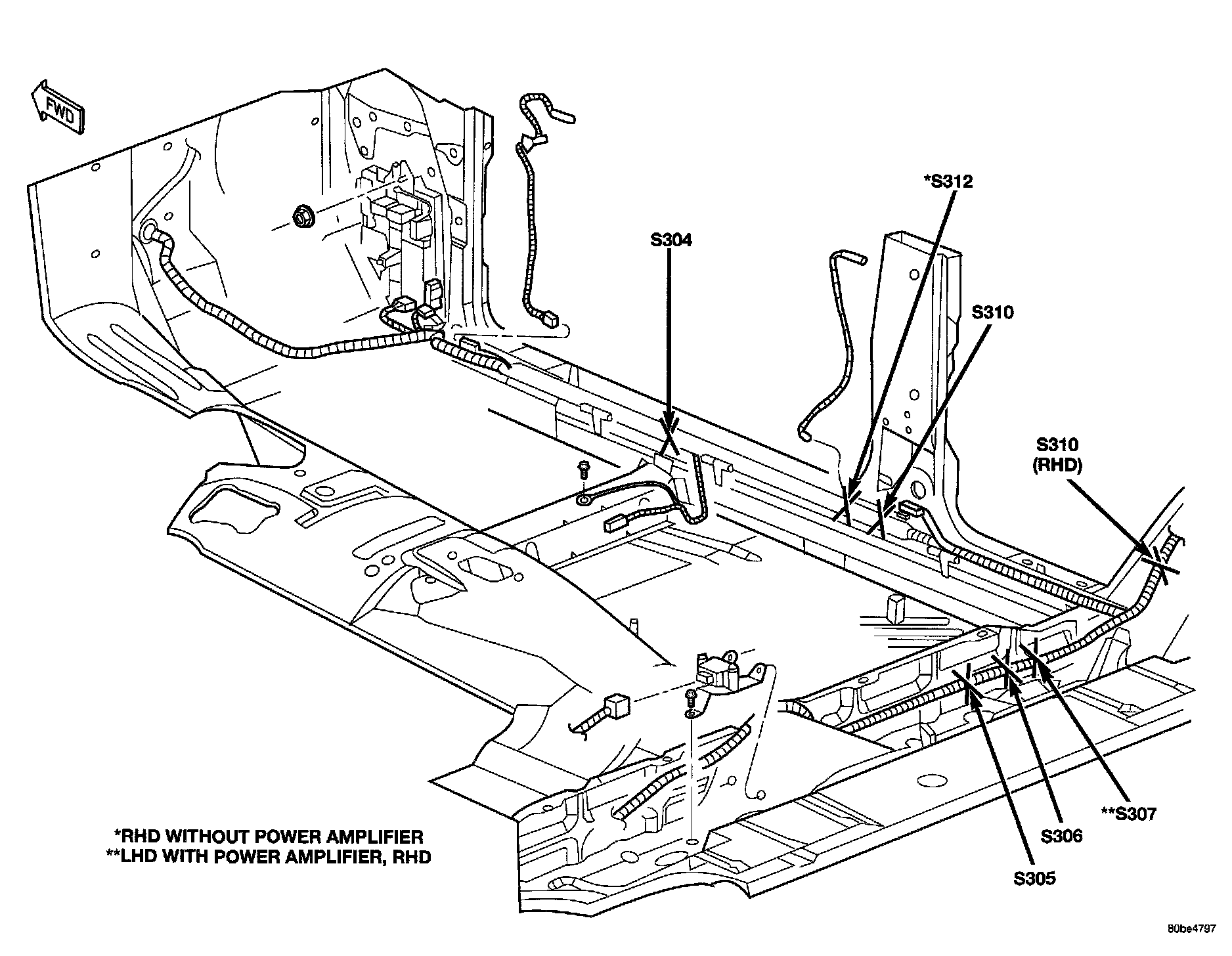 FWD

*S312

S304

S310

S310
(RHD)

**S307

S306

S305

*RHD WITHOUT POWER AMPLIFIER
**LHD WITH POWER AMPLIFIER, RHD

80be4797