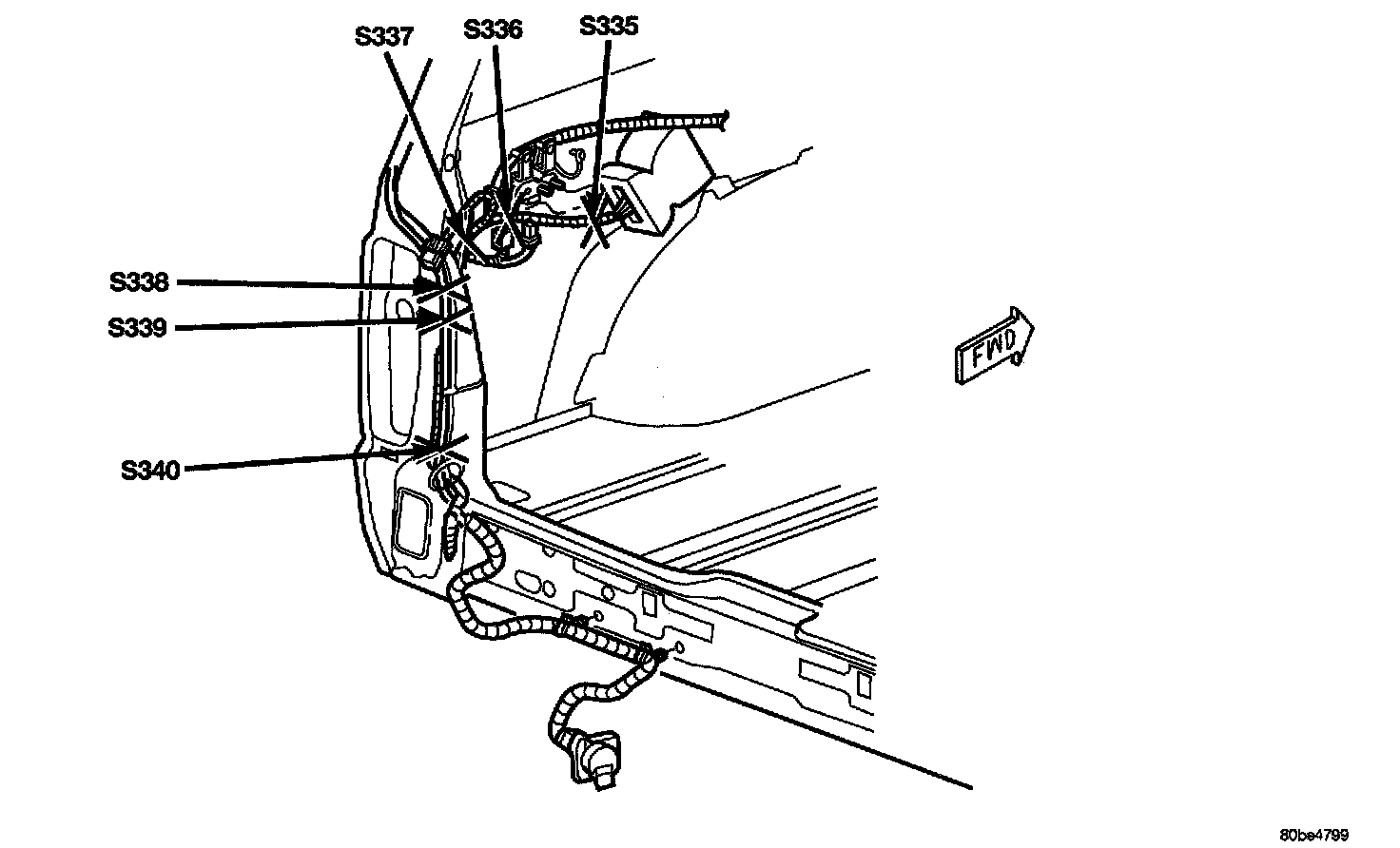 S337
S336
S335
S338
S339
S340
FWD
80be4799