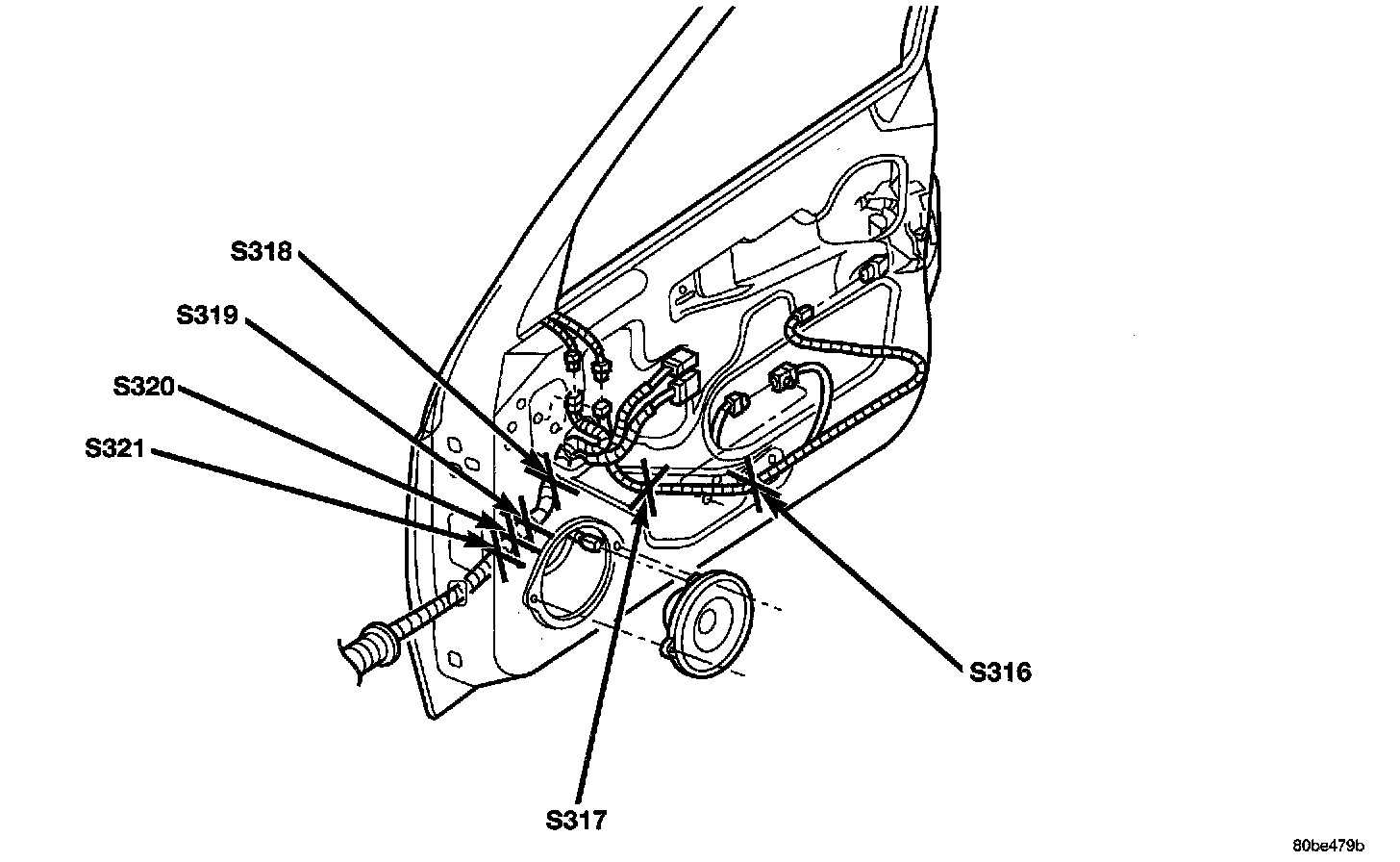 S318
S319
S320
S321
S316
S317
80be479b