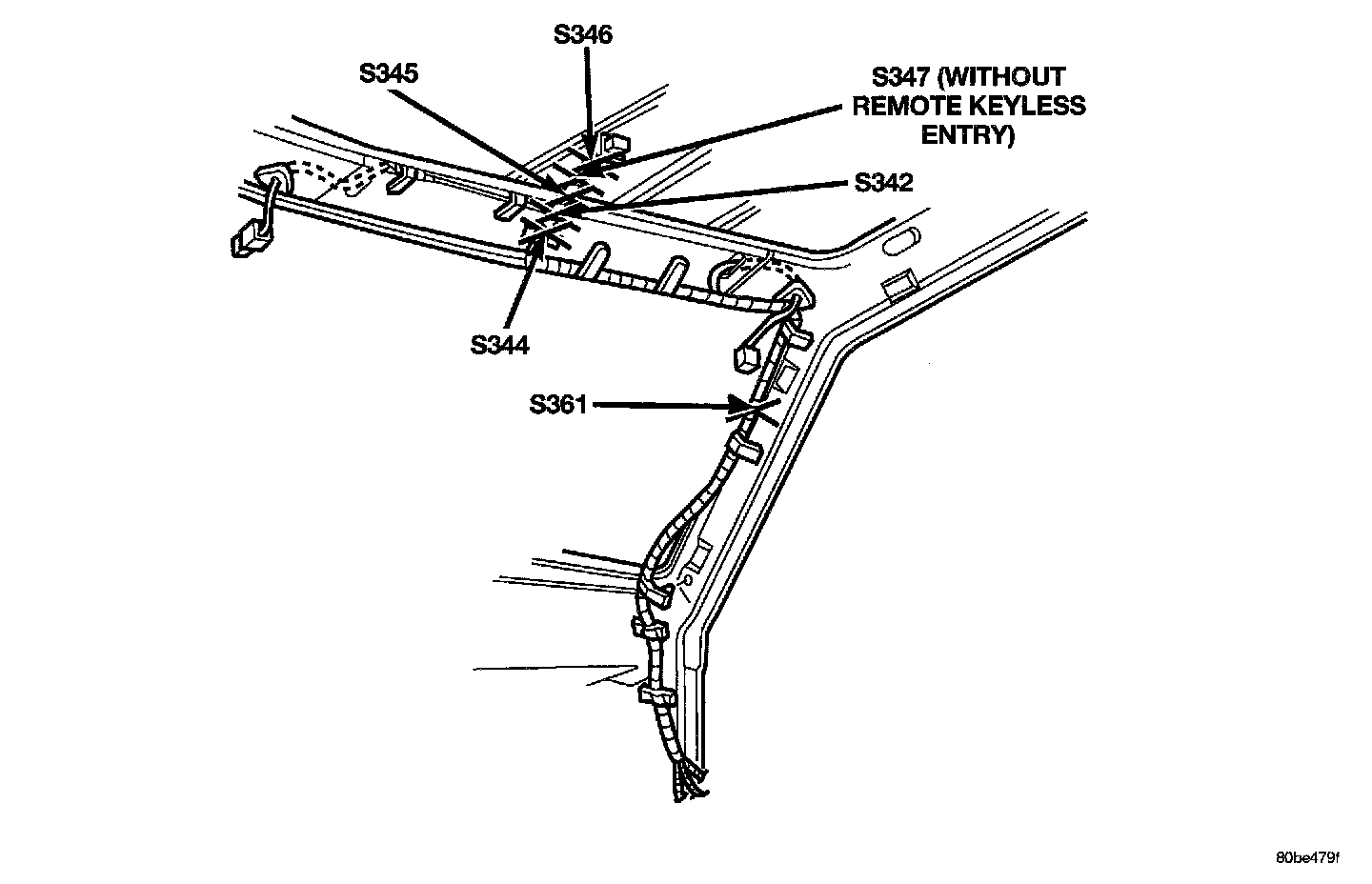 S346

S345

S347 (WITHOUT REMOTE KEYLESS ENTRY)

S342

S344

S361

80be479f