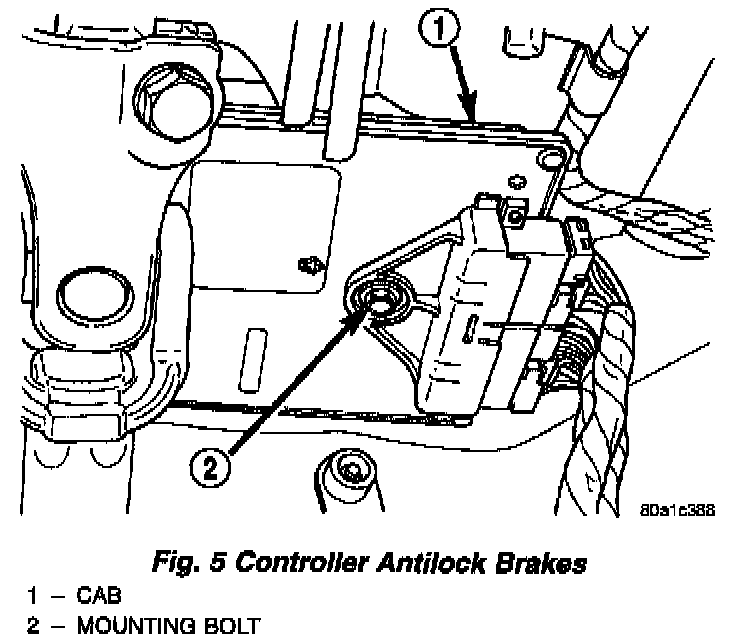 1

2

80a1c388

Fig. 5 Controller Antilock Brakes

1 – CAB
2 – MOUNTING BOLT