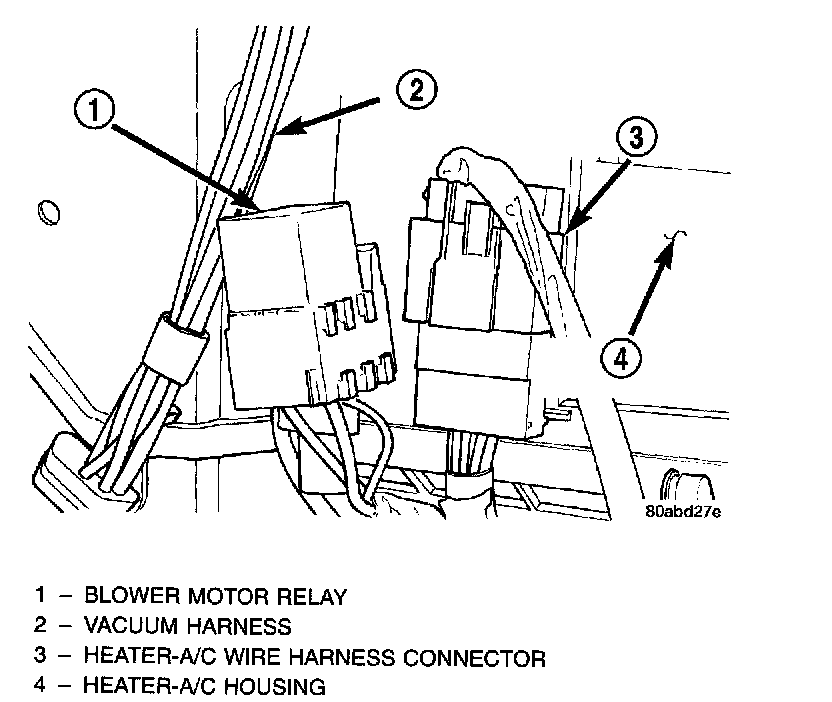 1
2
3
4
80abd27e

1 – BLOWER MOTOR RELAY
2 – VACUUM HARNESS
3 – HEATER-A/C WIRE HARNESS CONNECTOR
4 – HEATER-A/C HOUSING