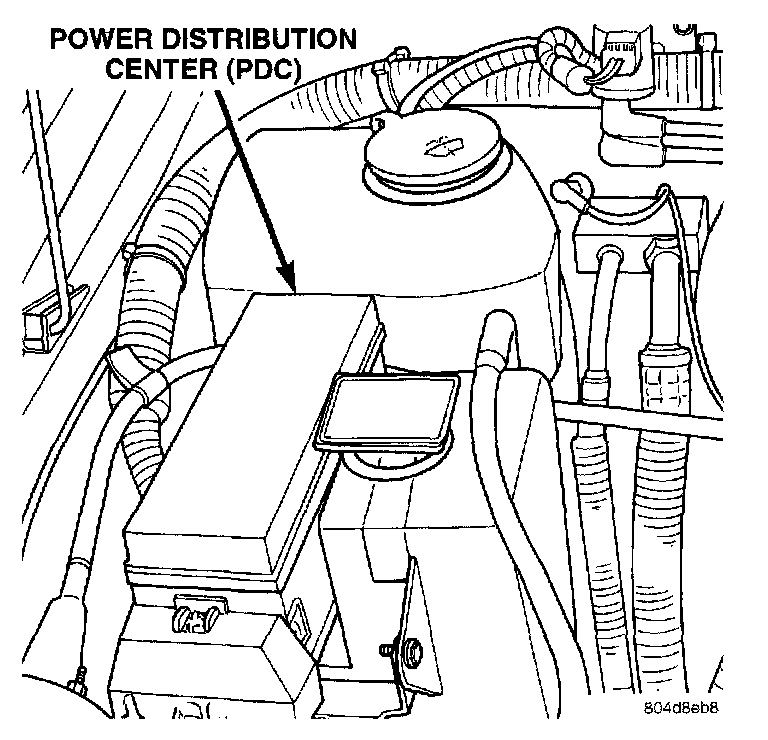 POWER DISTRIBUTION CENTER (PDC)

804d8eb8