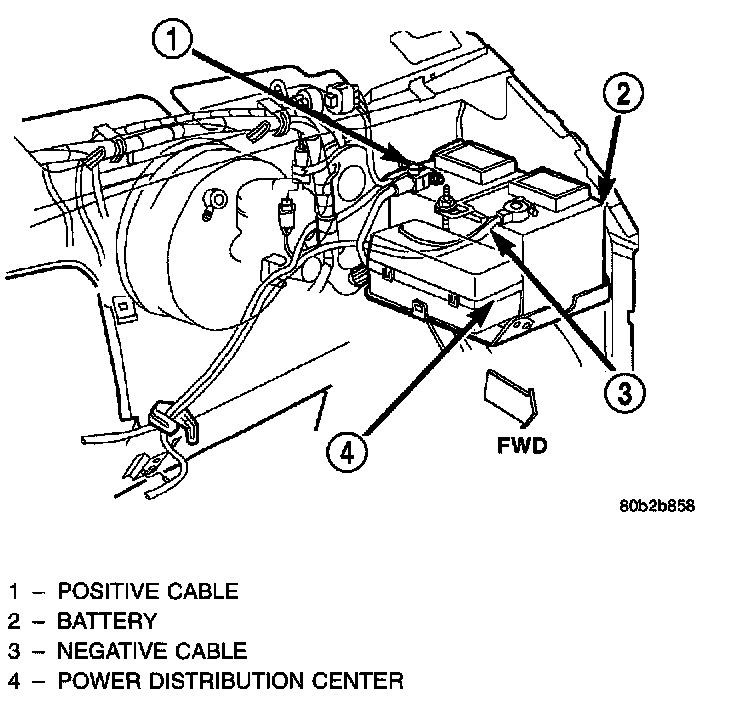 1
2
3
4
FWD
80b2b858

1 – POSITIVE CABLE
2 – BATTERY
3 – NEGATIVE CABLE
4 – POWER DISTRIBUTION CENTER