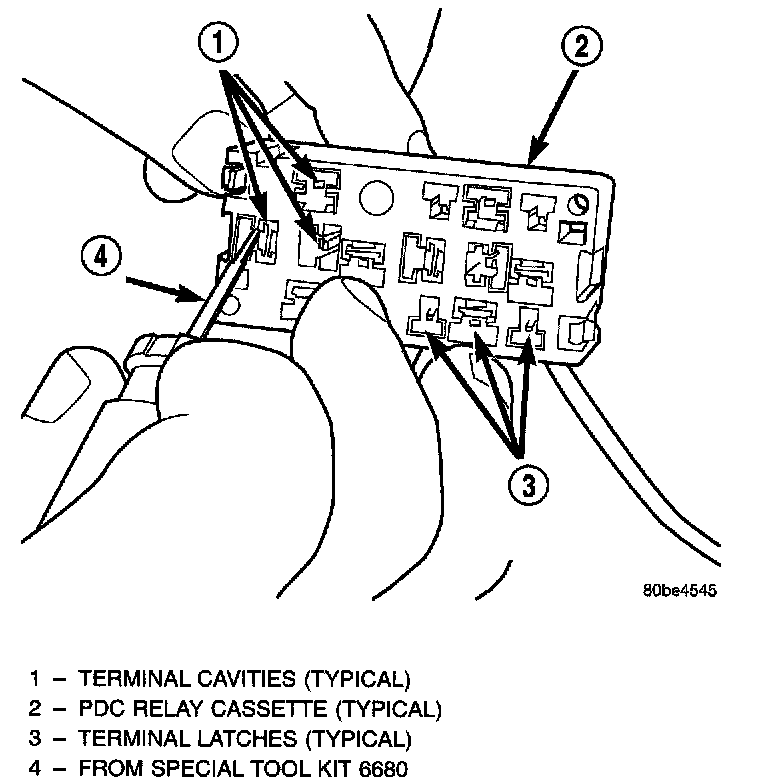 1
2
4
3
80be4545

1 – TERMINAL CAVITIES (TYPICAL)
2 – PDC RELAY CASSETTE (TYPICAL)
3 – TERMINAL LATCHES (TYPICAL)
4 – FROM SPECIAL TOOL KIT 6680