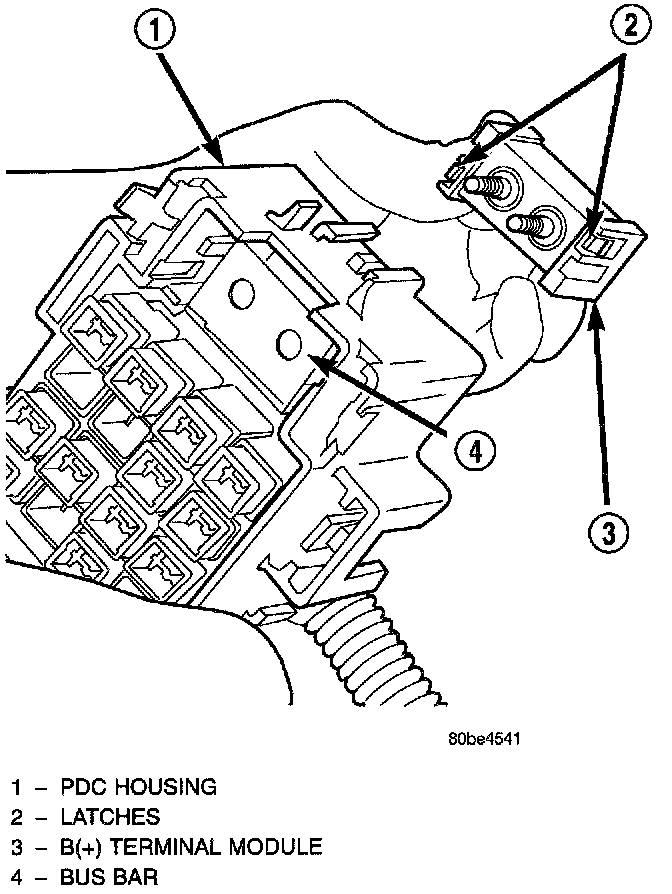 1

2

4

3

80be4541

1 – PDC HOUSING
2 – LATCHES
3 – B(+) TERMINAL MODULE
4 – BUS BAR