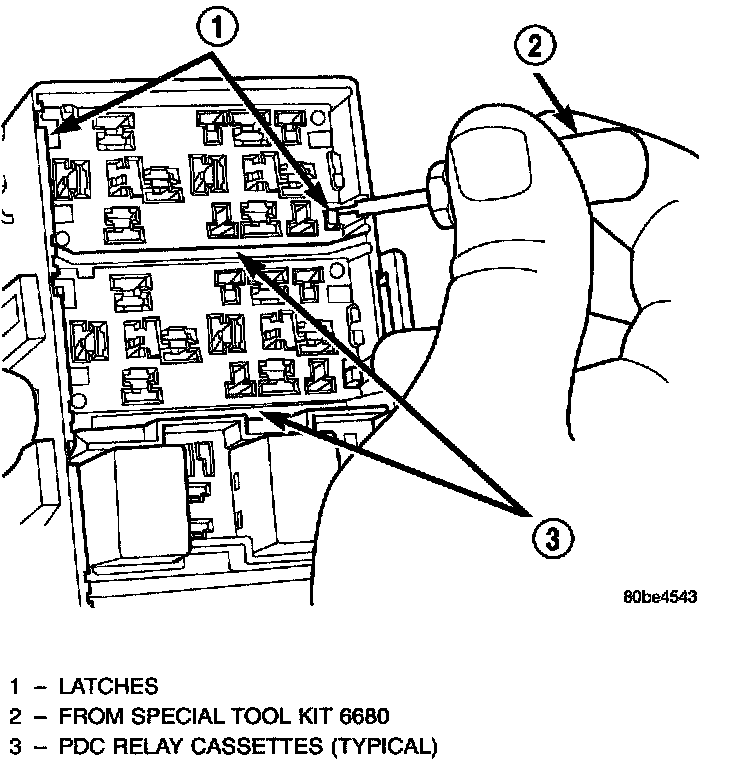 1

2

3

80be4543

1 – LATCHES
2 – FROM SPECIAL TOOL KIT 6680
3 – PDC RELAY CASSETTES (TYPICAL)