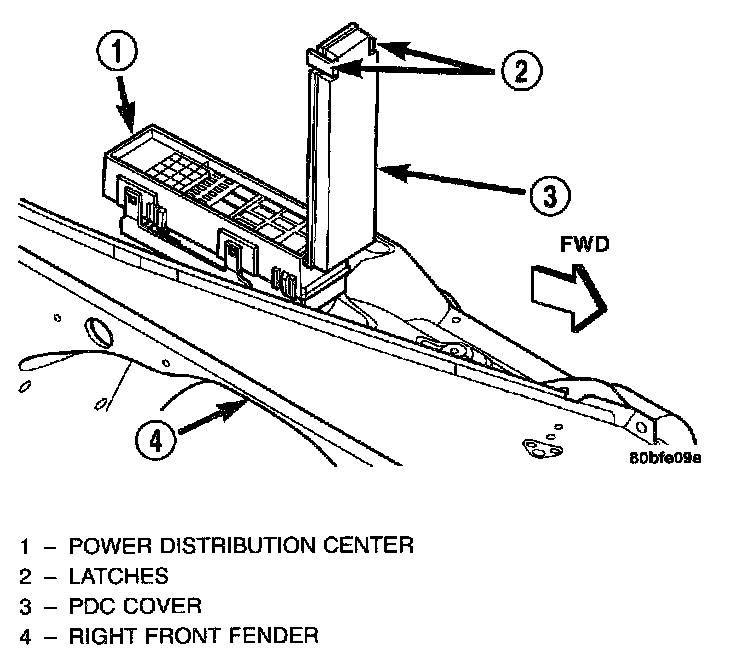 1

2

3

FWD

4

80bfe09a

1 – POWER DISTRIBUTION CENTER
2 – LATCHES
3 – PDC COVER
4 – RIGHT FRONT FENDER