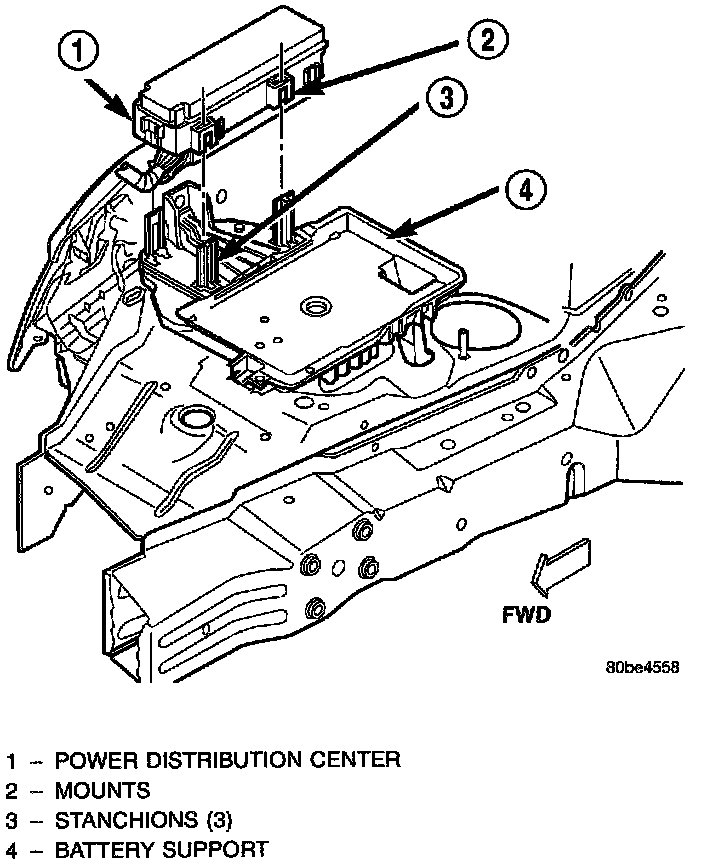 1

2

3

4

FWD

80be4558

1 – POWER DISTRIBUTION CENTER
2 – MOUNTS
3 – STANCHIONS (3)
4 – BATTERY SUPPORT