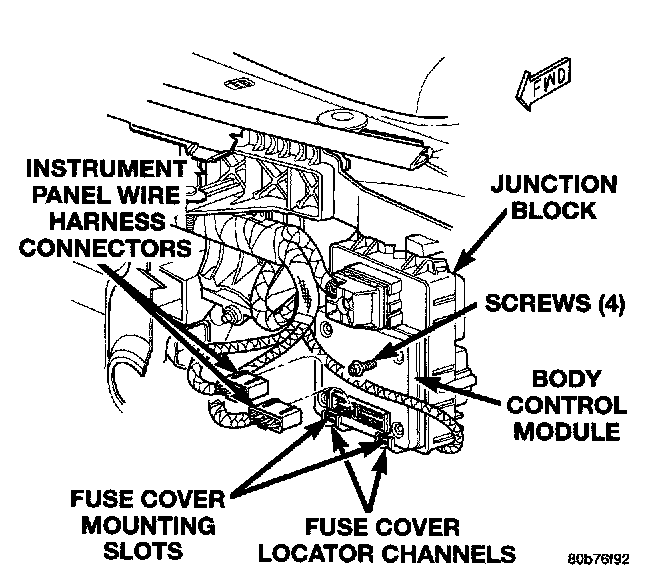 FWD

INSTRUMENT PANEL WIRE HARNESS CONNECTORS

JUNCTION BLOCK

SCREWS (4)

BODY CONTROL MODULE

FUSE COVER MOUNTING SLOTS

FUSE COVER LOCATOR CHANNELS

80b76f92